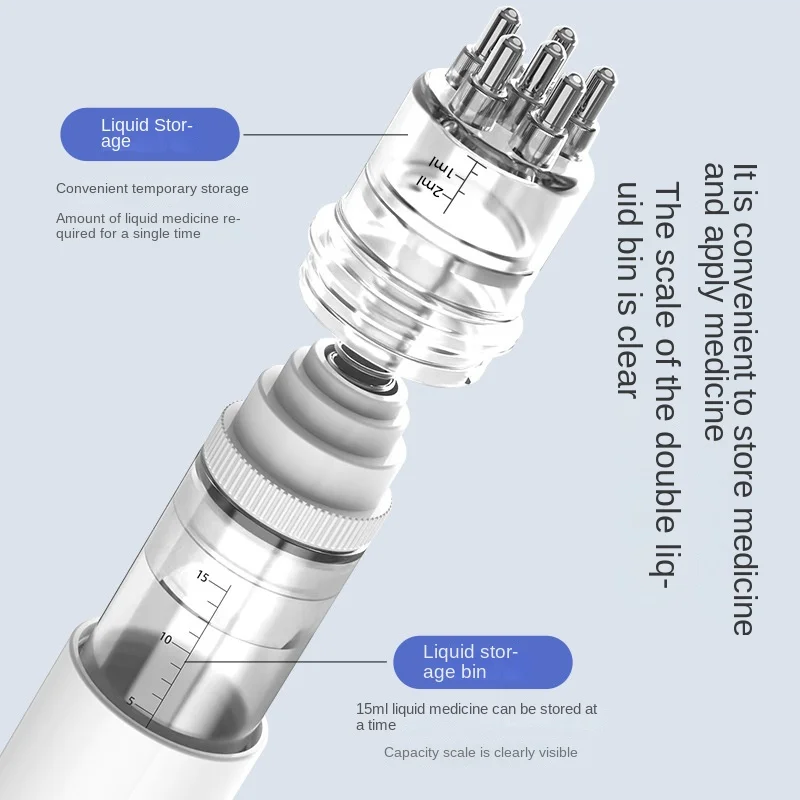 Liquid Storage

Convenient temporary storage

Amount of liquid medicine required for a single time

1ml
2ml

It is convenient to store medicine and apply medicine
The scale of the double liquid bin is clear

15
10
5

Liquid storage bin

15ml liquid medicine can be stored at a time

Capacity scale is clearly visible