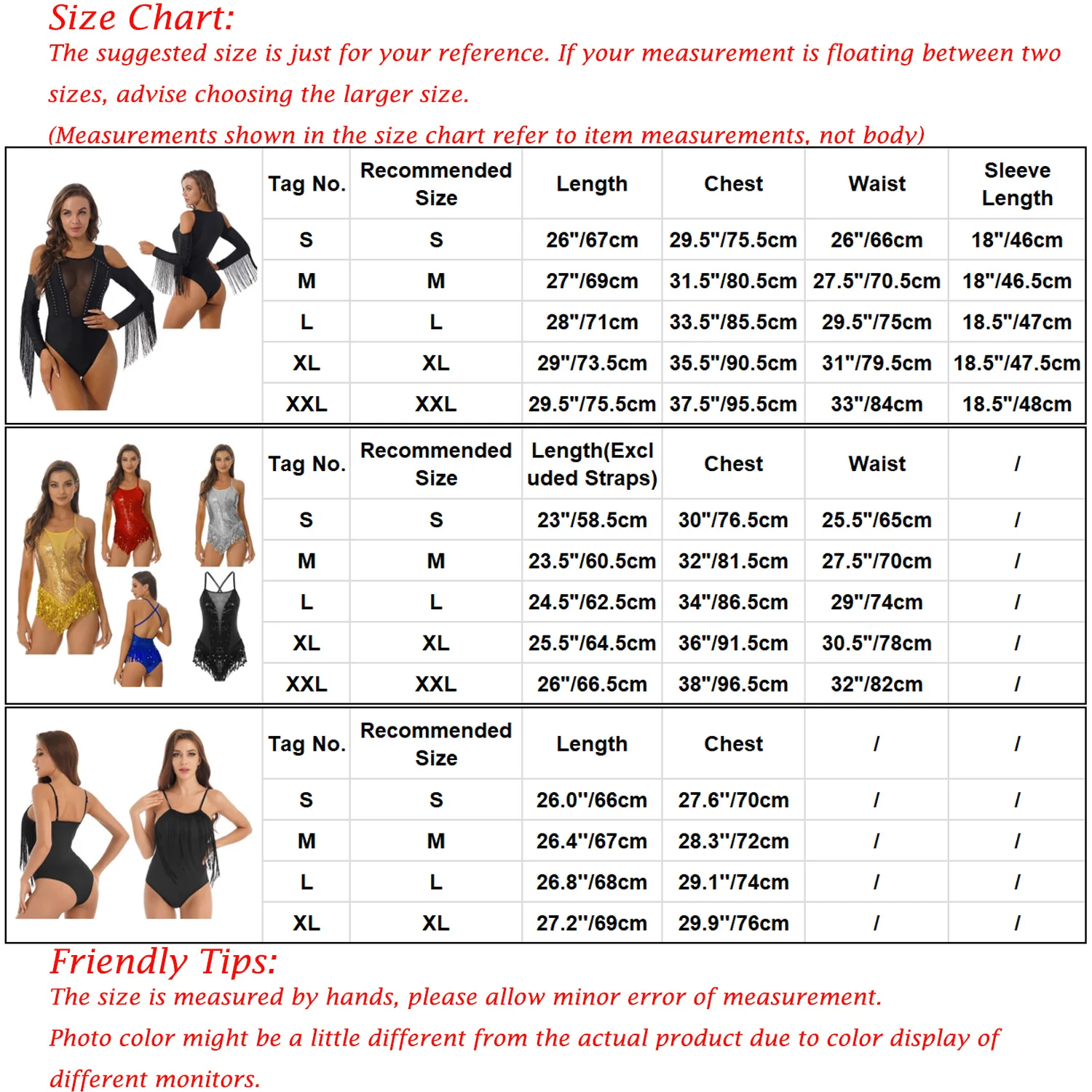 Size Chart:
The suggested size is just for your reference. If your measurement is floating between two sizes, advise choosing the larger size.
(Measurements shown in the size chart refer to item measurements, not body)

| Tag No. | Recommended Size | Length | Chest | Waist | Sleeve Length |
|---|---|---|---|---|---|
| S | S | 26"/67cm | 29.5"/75.5cm | 26"/66cm | 18"/46cm |
| M | M | 27"/69cm | 31.5"/80.5cm | 27.5"/70.5cm | 18"/46.5cm |
| L | L | 28"/71cm | 33.5"/85.5cm | 29.5"/75cm | 18.5"/47cm |
| XL | XL | 29"/73.5cm | 35.5"/90.5cm | 31"/79.5cm | 18.5"/47.5cm |
| XXL | XXL | 29.5"/75.5cm | 37.5"/95.5cm | 33"/84cm | 18.5"/48cm |

| Tag No. | Recommended Size | Length(Excluded Straps) | Chest | Waist | / |
|---|---|---|---|---|---|
| S | S | 23"/58.5cm | 30"/76.5cm | 25.5"/65cm | / |
| M | M | 23.5"/60.5cm | 32"/81.5cm | 27.5"/70cm | / |
| L | L | 24.5"/62.5cm | 34"/86.5cm | 29"/74cm | / |
| XL | XL | 25.5"/64.5cm | 36"/91.5cm | 30.5"/78cm | / |
| XXL | XXL | 26"/66.5cm | 38"/96.5cm | 32"/82cm | / |

| Tag No. | Recommended Size | Length | Chest | / | / |
|---|---|---|---|---|---|
| S | S | 26.0"/66cm | 27.6"/70cm | / | / |
| M | M | 26.4"/67cm | 28.3"/72cm | / | / |
| L | L | 26.8"/68cm | 29.1"/74cm | / | / |
| XL | XL | 27.2"/69cm | 29.9"/76cm | / | / |

Friendly Tips:
The size is measured by hands, please allow minor error of measurement.
Photo color might be a little different from the actual product due to color display of different monitors.