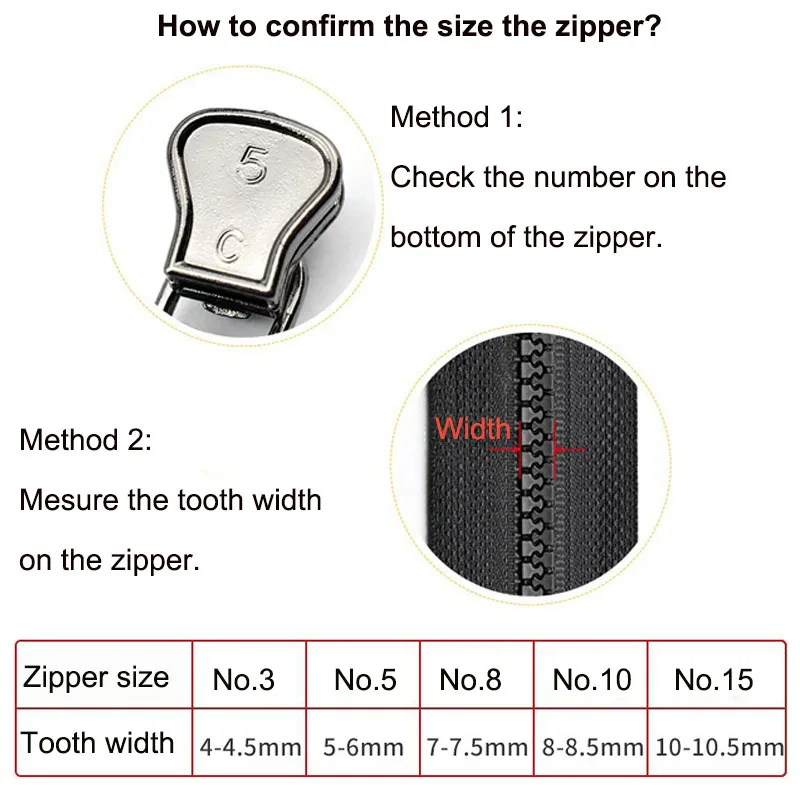 How to confirm the size the zipper?

5
C

Method 1:
Check the number on the bottom of the zipper.

Width

Method 2:
Mesure the tooth width on the zipper.

| Zipper size | No.3 | No.5 | No.8 | No.10 | No.15 |
|---|---|---|---|---|---|
| Tooth width | 4-4.5mm | 5-6mm | 7-7.5mm | 8-8.5mm | 10-10.5mm |