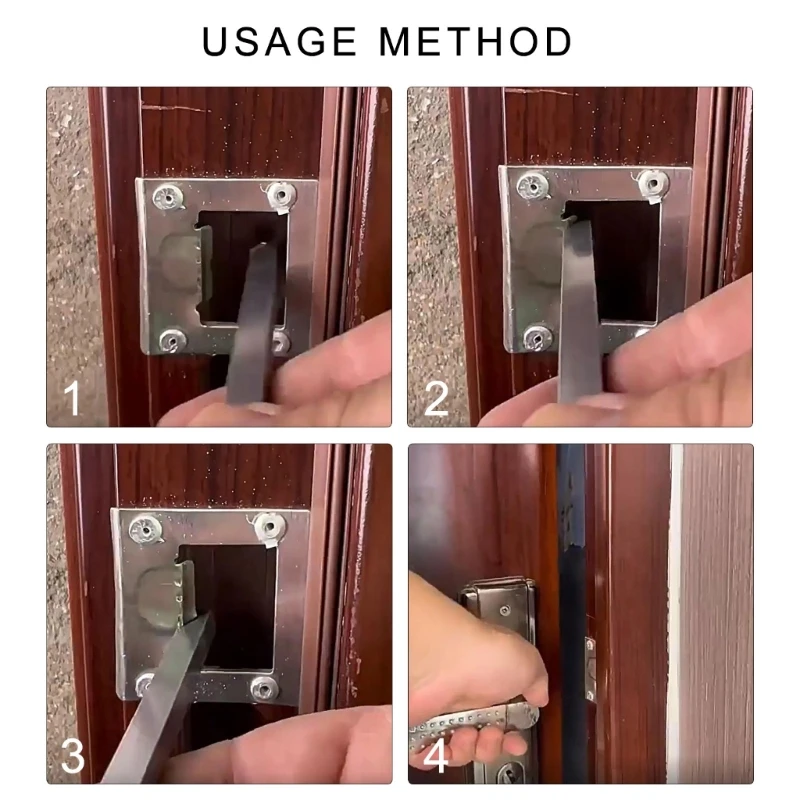 USAGE METHOD

1

2

3

4