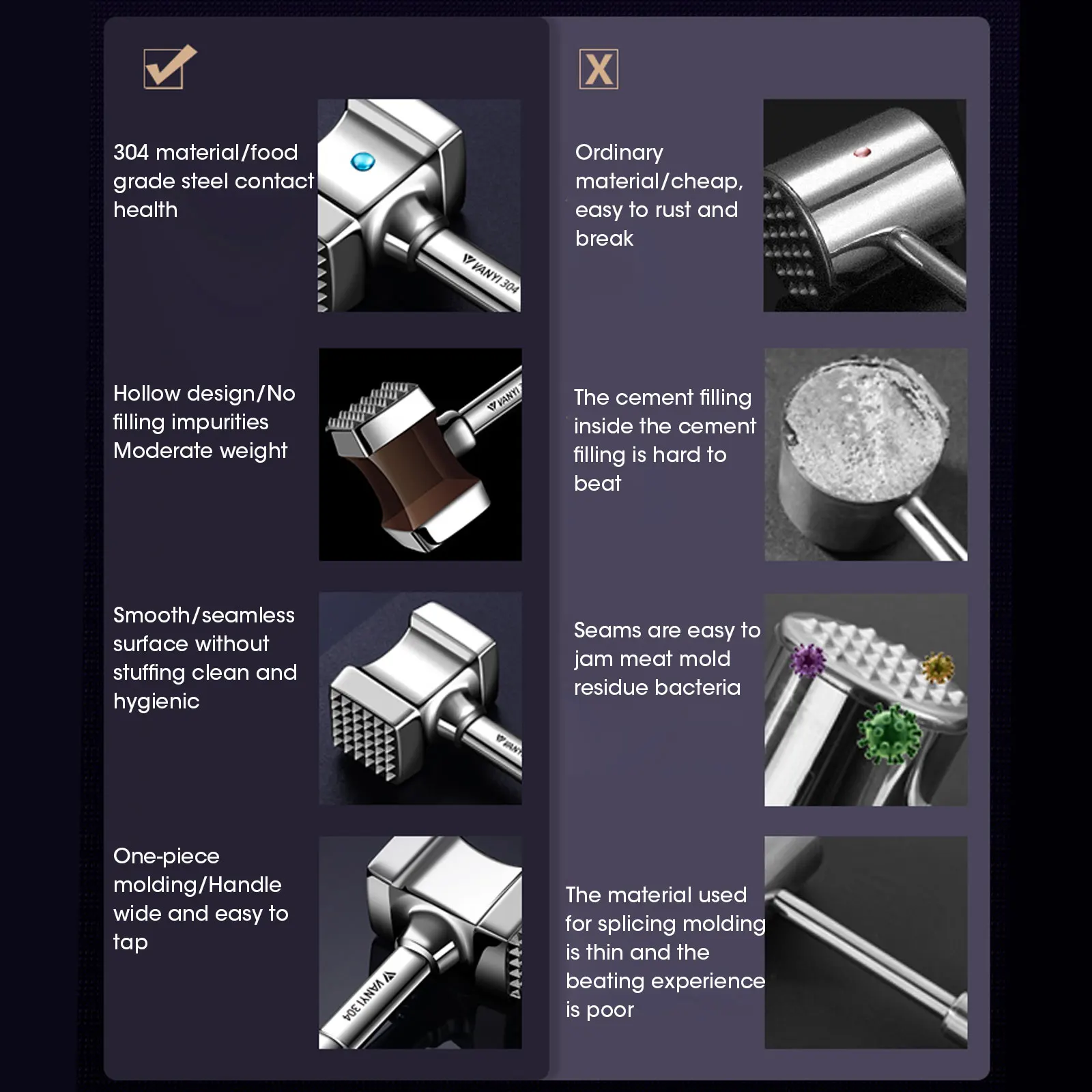 304 material/food grade steel contact health

VANYI 304

Hollow design/No filling impurities Moderate weight

VANYI

Smooth/seamless surface without stuffing clean and hygienic

VANYI

One-piece molding/Handle wide and easy to tap

VANYI 304

X

Ordinary material/cheap, easy to rust and break

The cement filling inside the cement filling is hard to beat

Seams are easy to jam meat mold residue bacteria

The material used for splicing molding is thin and the beating experience is poor