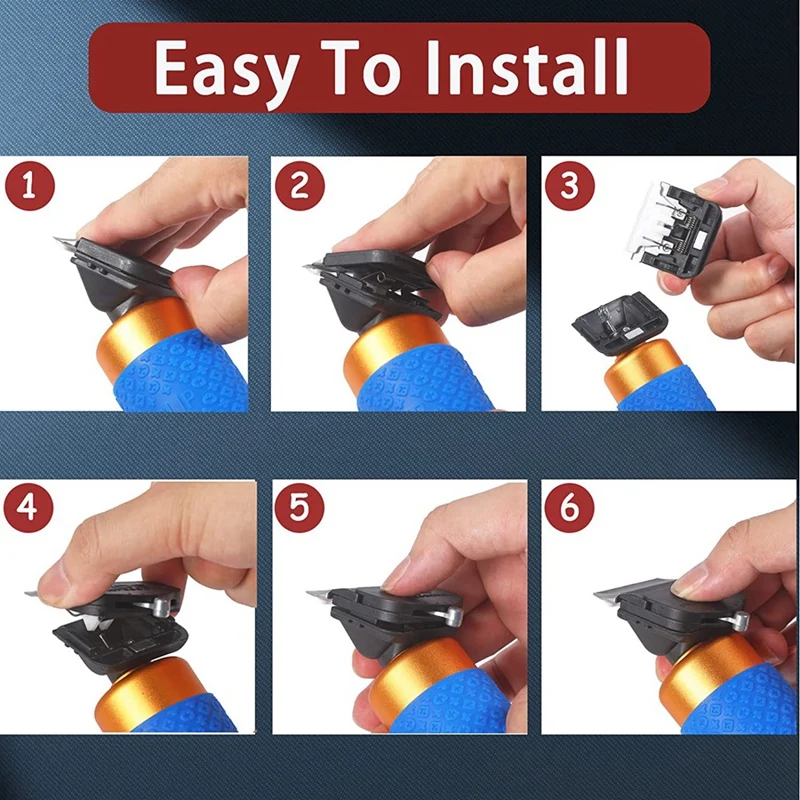 Easy To Install

1

2

3

4

5

6