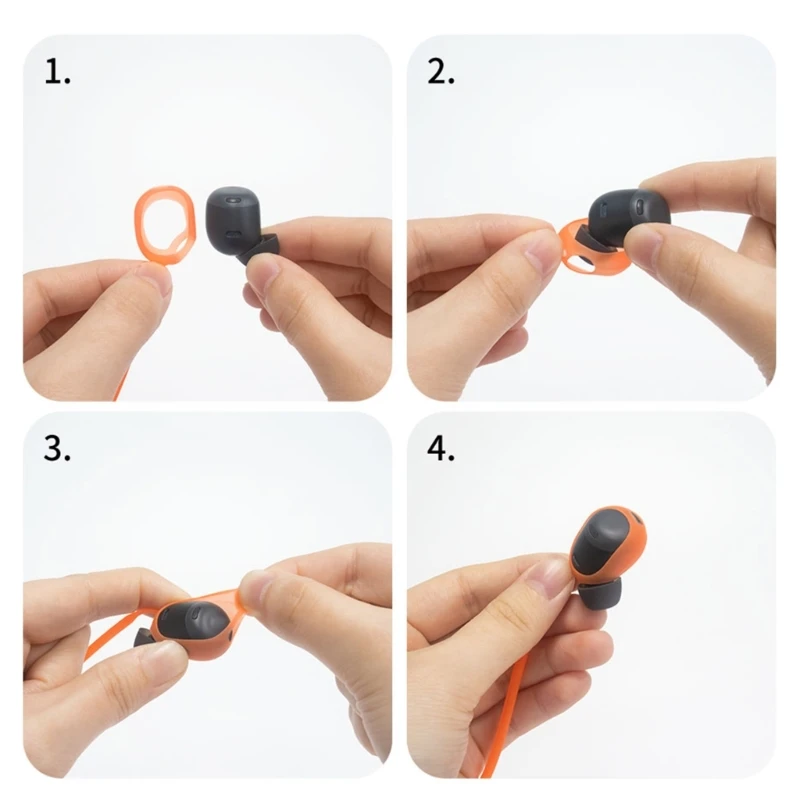 1.

2.

3.

4.