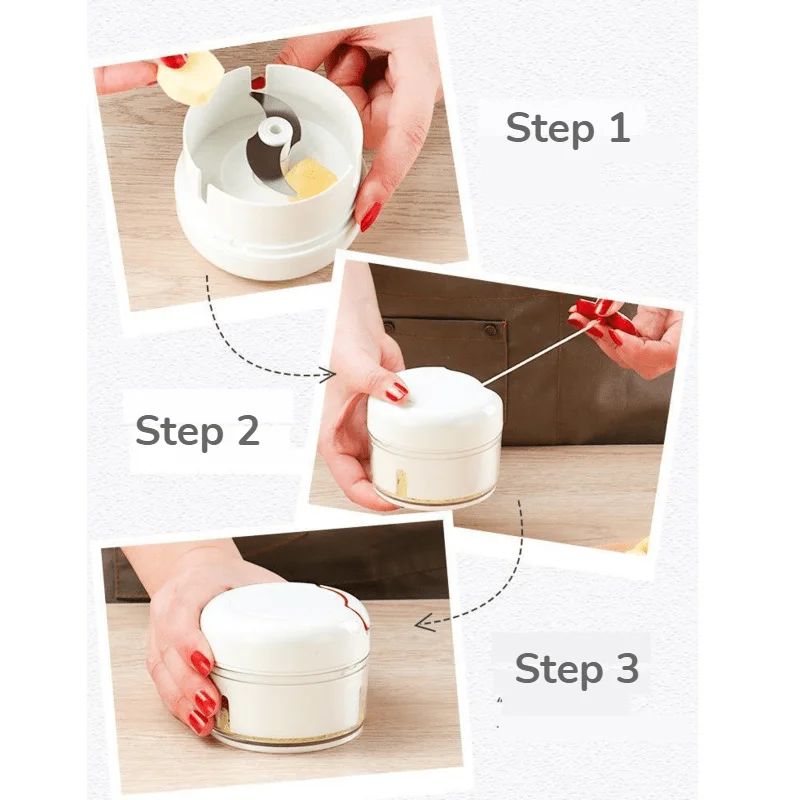 Step 1

Step 2

Step 3