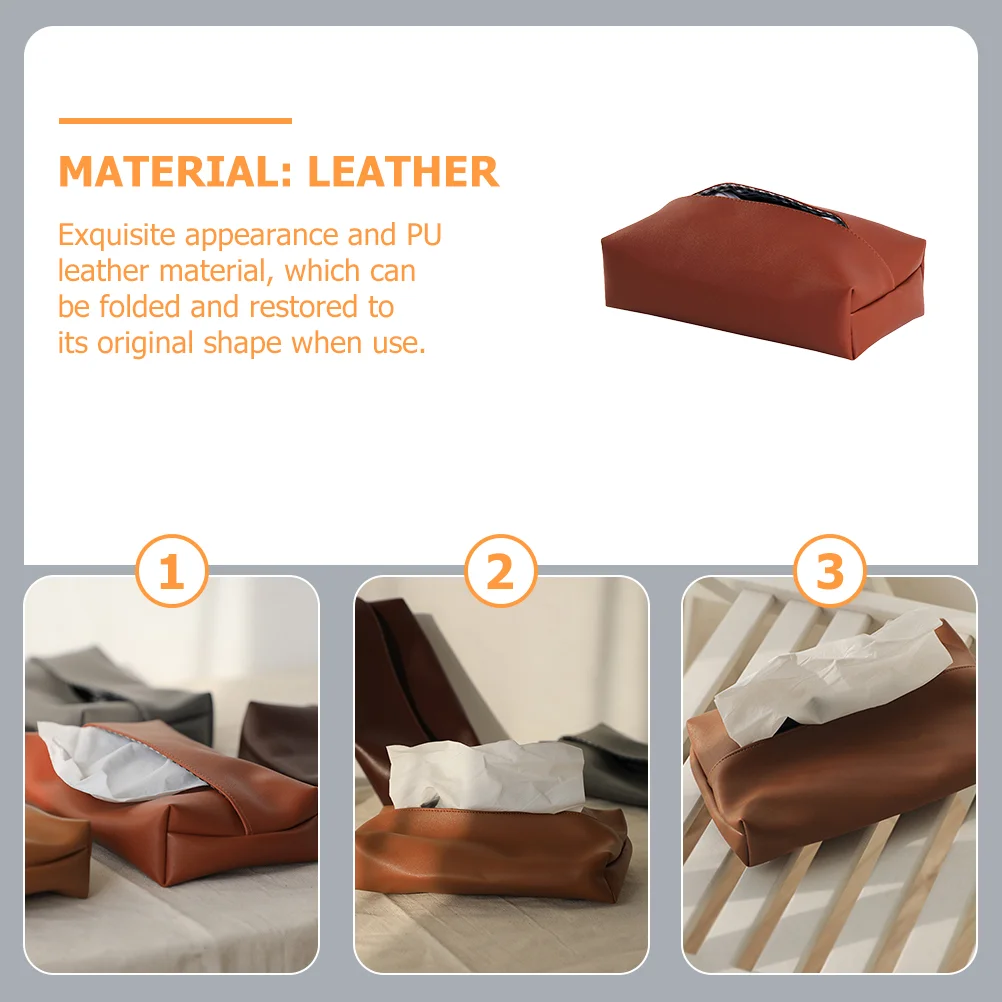 MATERIAL: LEATHER

Exquisite appearance and PU leather material, which can be folded and restored to its original shape when use.

1

2

3