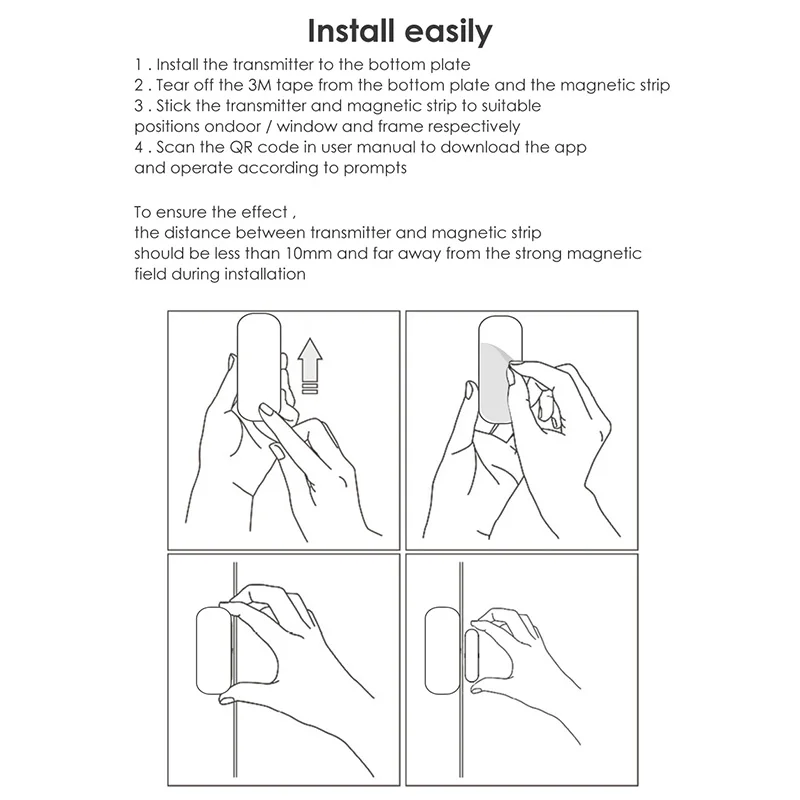 Install easily

1 . Install the transmitter to the bottom plate
2 . Tear off the 3M tape from the bottom plate and the magnetic strip
3 . Stick the transmitter and magnetic strip to suitable positions ondoor / window and frame respectively
4 . Scan the QR code in user manual to download the app and operate according to prompts

To ensure the effect ,
the distance between transmitter and magnetic strip should be less than 10mm and far away from the strong magnetic field during installation