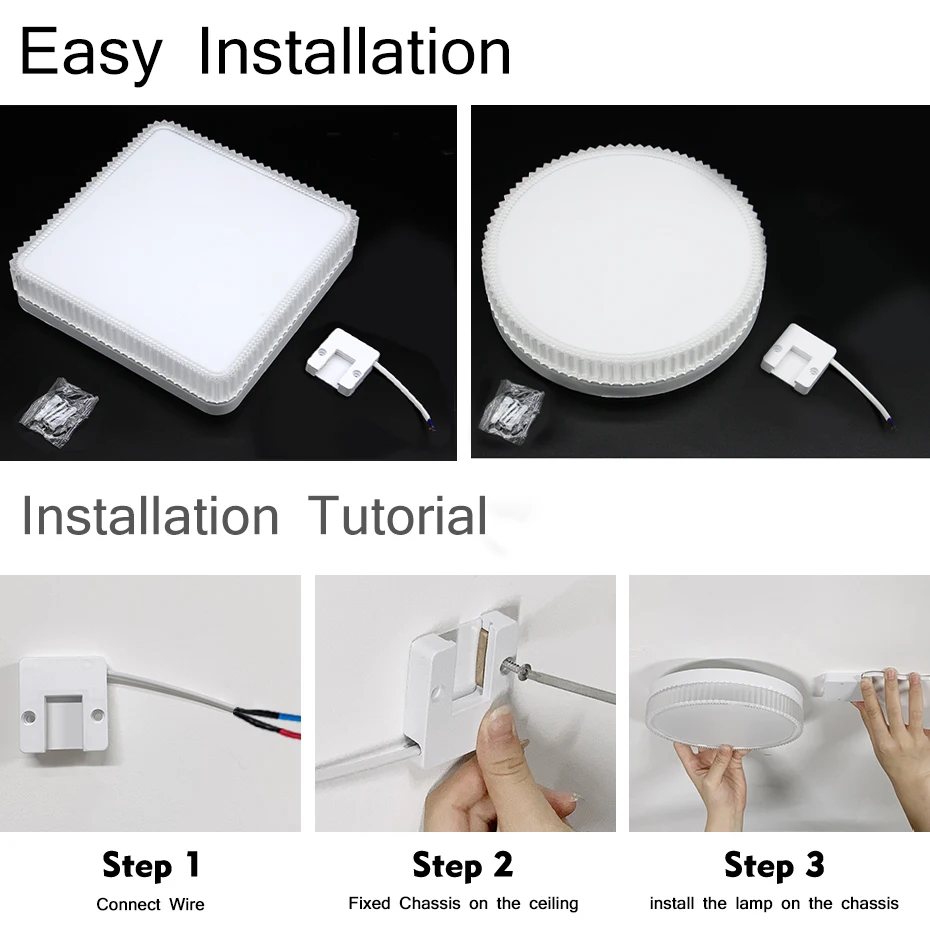 Easy Installation

Installation Tutorial

Step 1
Connect Wire

Step 2
Fixed Chassis on the ceiling

Step 3
install the lamp on the chassis