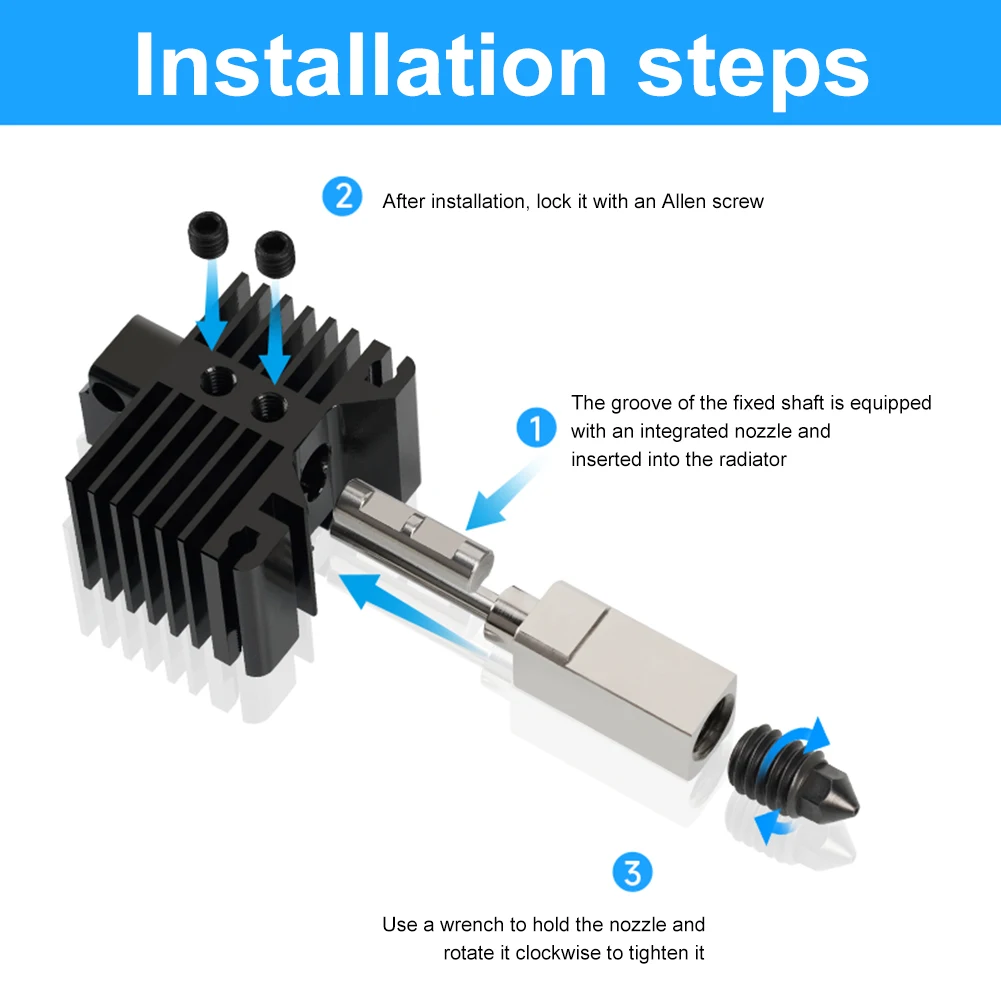 Installation steps

2 After installation, lock it with an Allen screw

1 The groove of the fixed shaft is equipped with an integrated nozzle and inserted into the radiator

3

Use a wrench to hold the nozzle and rotate it clockwise to tighten it