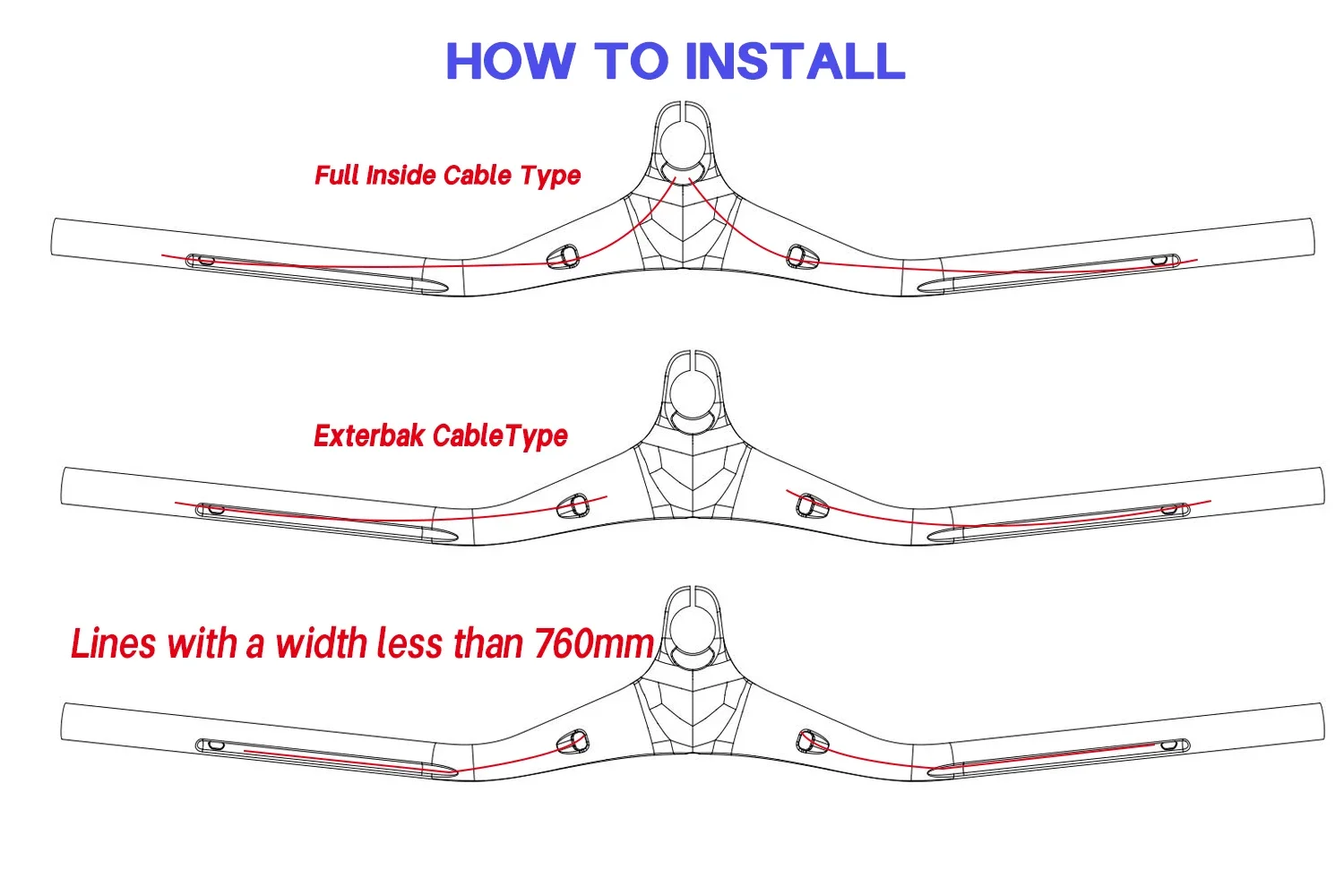 HOW TO INSTALL

Full Inside Cable Type

Exterbak CableType

Lines with a width less than 760mm