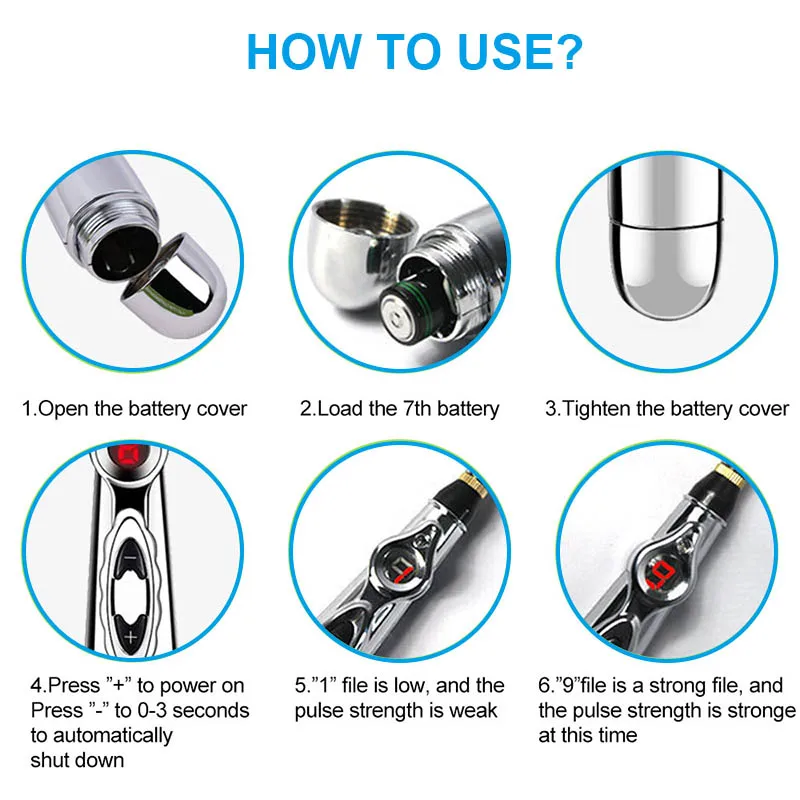 HOW TO USE?

1.Open the battery cover

2.Load the 7th battery

3.Tighten the battery cover

4.Press "+" to power on
Press "-" to 0-3 seconds to automatically shut down

5."1" file is low, and the pulse strength is weak

6."9"file is a strong file, and the pulse strength is stronge at this time