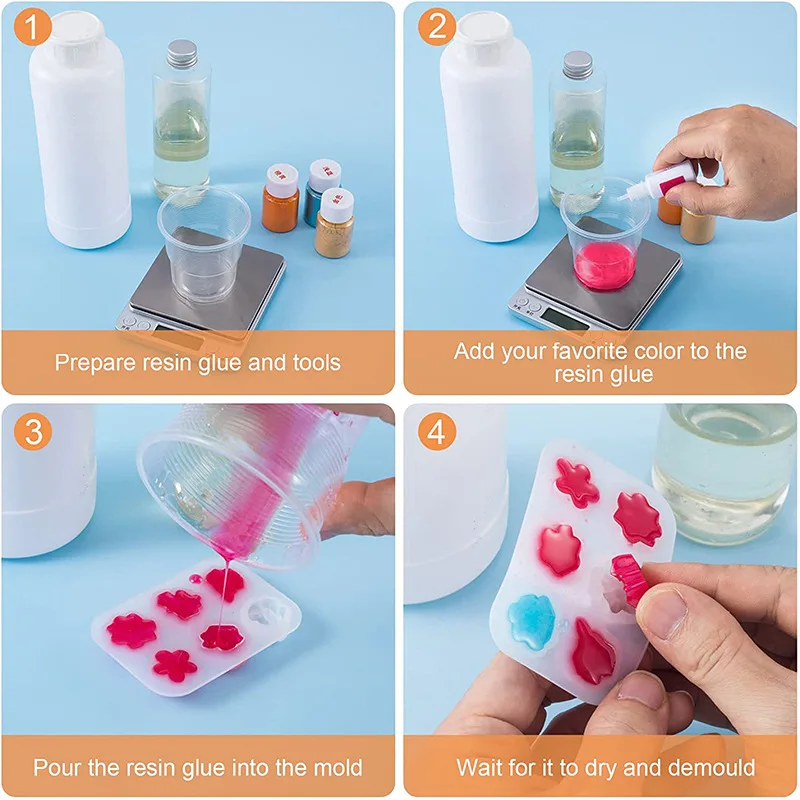 1

Prepare resin glue and tools

2

Add your favorite color to the resin glue

3

Pour the resin glue into the mold

4

Wait for it to dry and demould