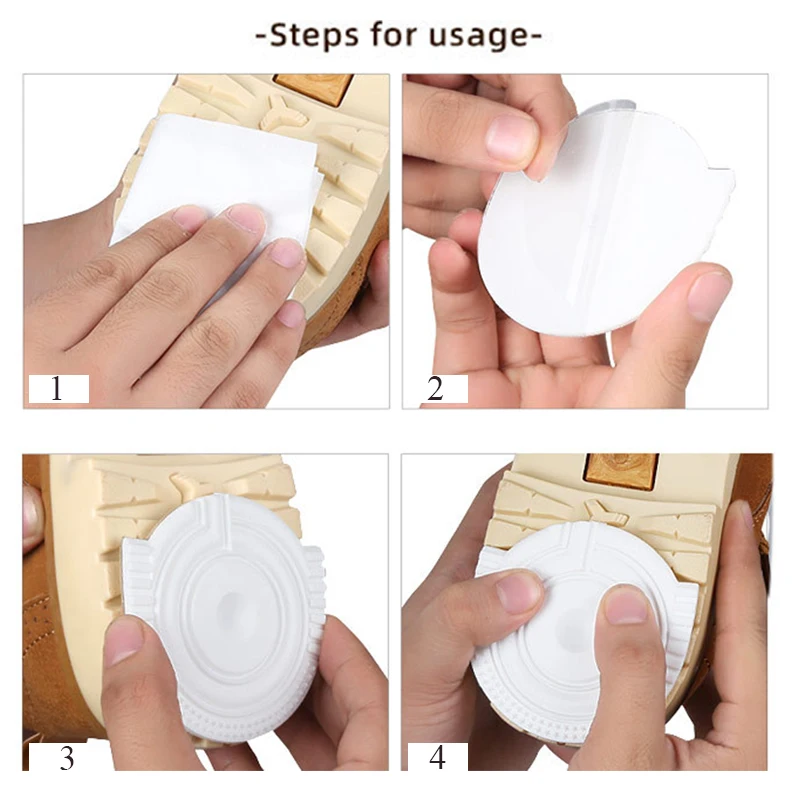 -Steps for usage-

1

2

3

4