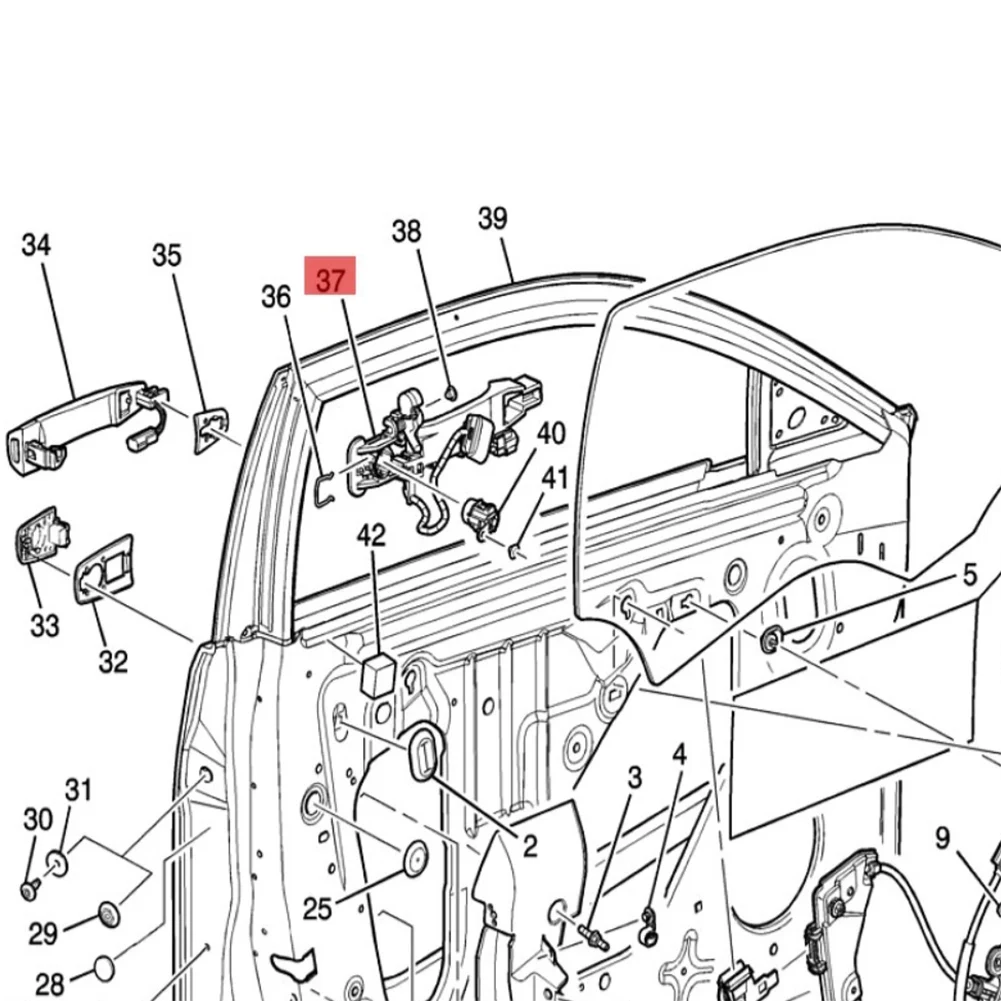 34
35
36
37
38
39
40
41
42
33
32
5
31
30
29
28
25
2
3
4
9