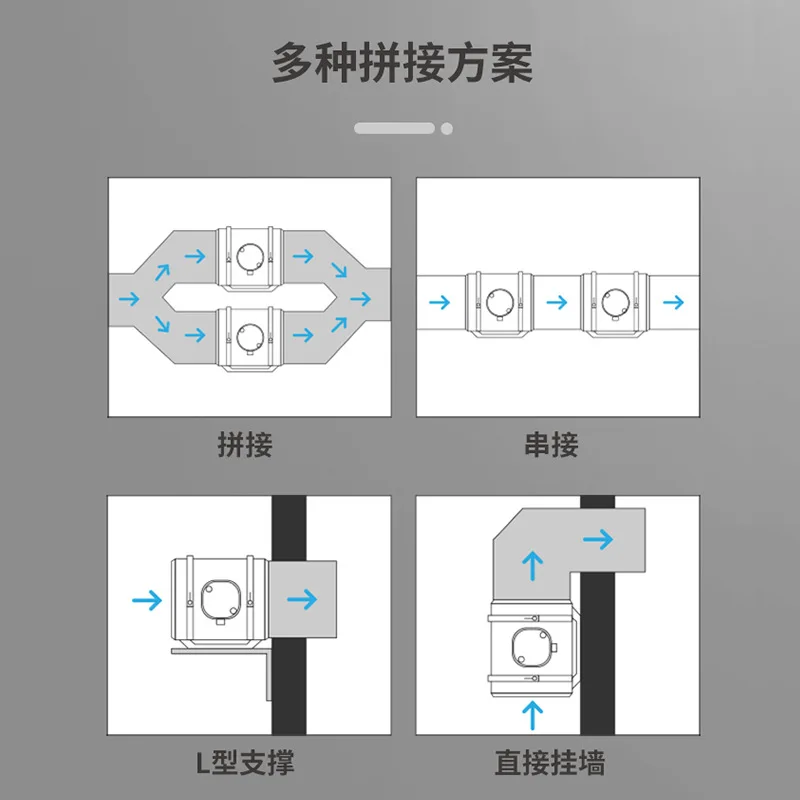 多种拼接方案

拼接

串接

L型支撑

直接挂墙