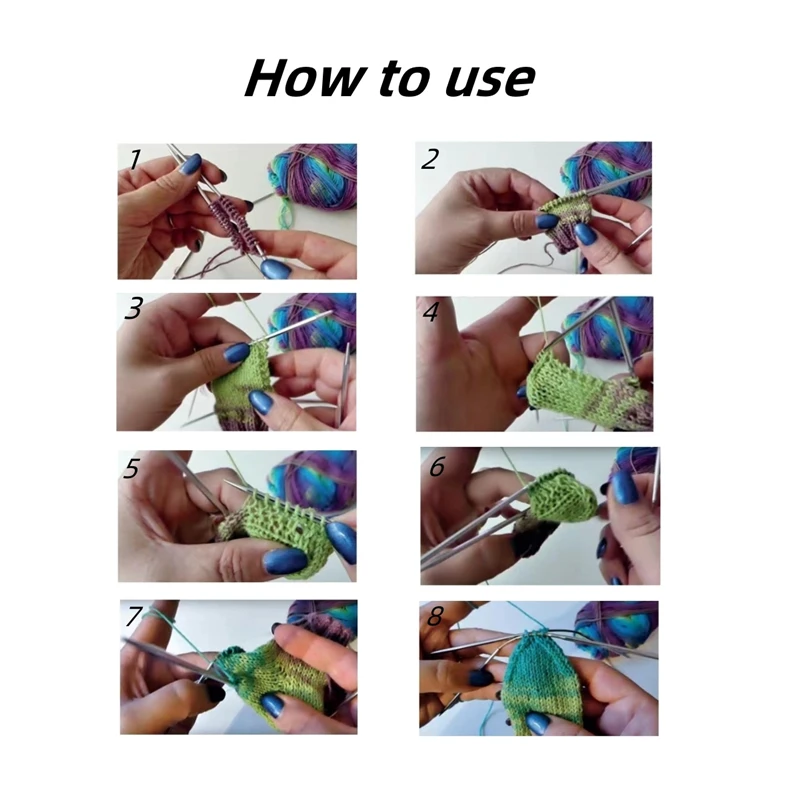 How to use

1

2

3

4

5

6

7

8