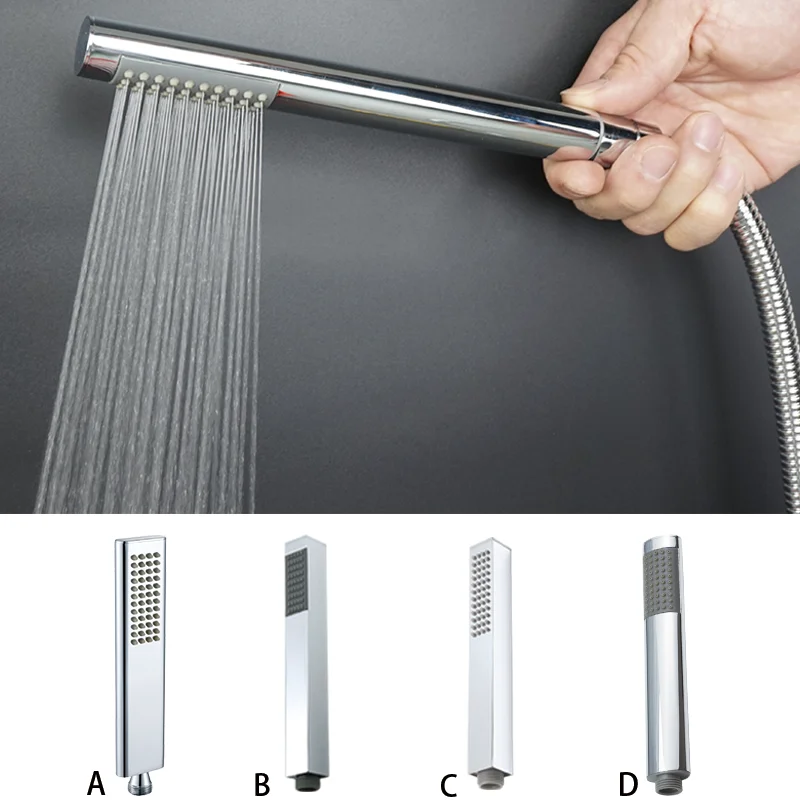 A
B
C
D