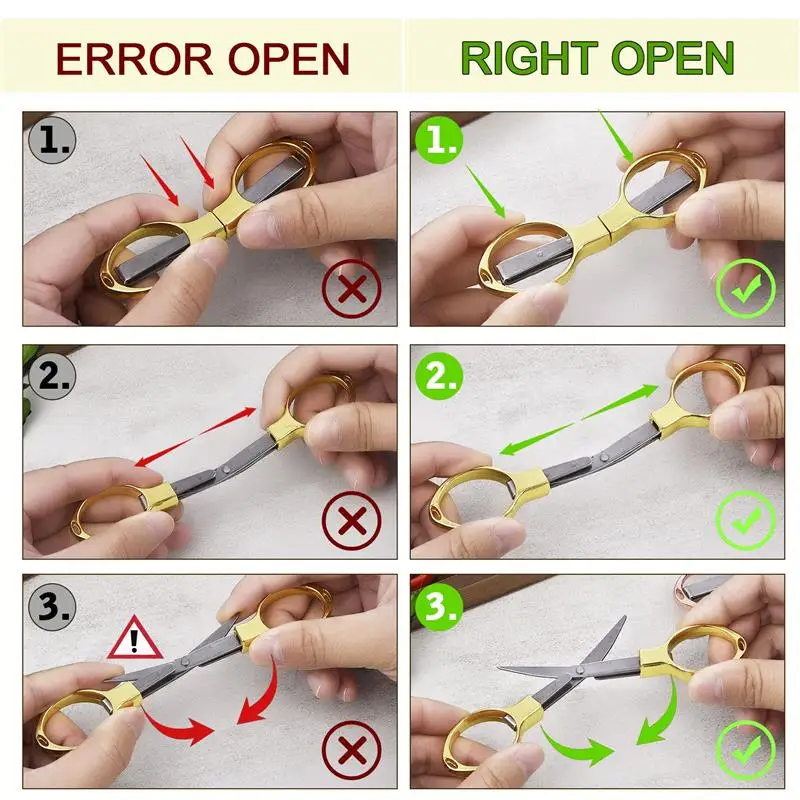 ERROR OPEN

1.

2.

3.

!

RIGHT OPEN

1.

2.

3.