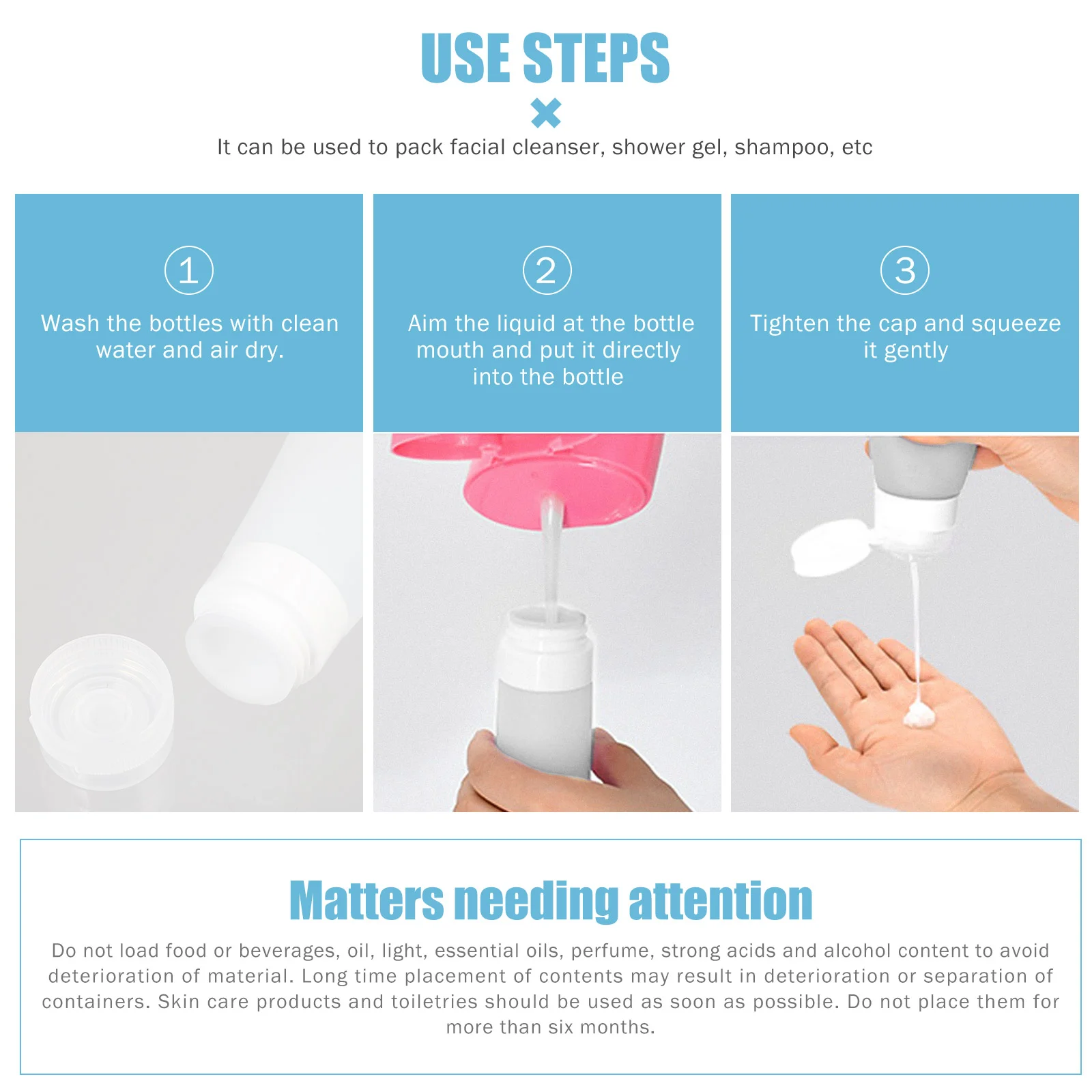 USE STEPS

It can be used to pack facial cleanser, shower gel, shampoo, etc

1
Wash the bottles with clean water and air dry.

2
Aim the liquid at the bottle mouth and put it directly into the bottle

3
Tighten the cap and squeeze it gently

Matters needing attention

Do not load food or beverages, oil, light, essential oils, perfume, strong acids and alcohol content to avoid deterioration of material. Long time placement of contents may result in deterioration or separation of containers. Skin care products and toiletries should be used as soon as possible. Do not place them for more than six months.