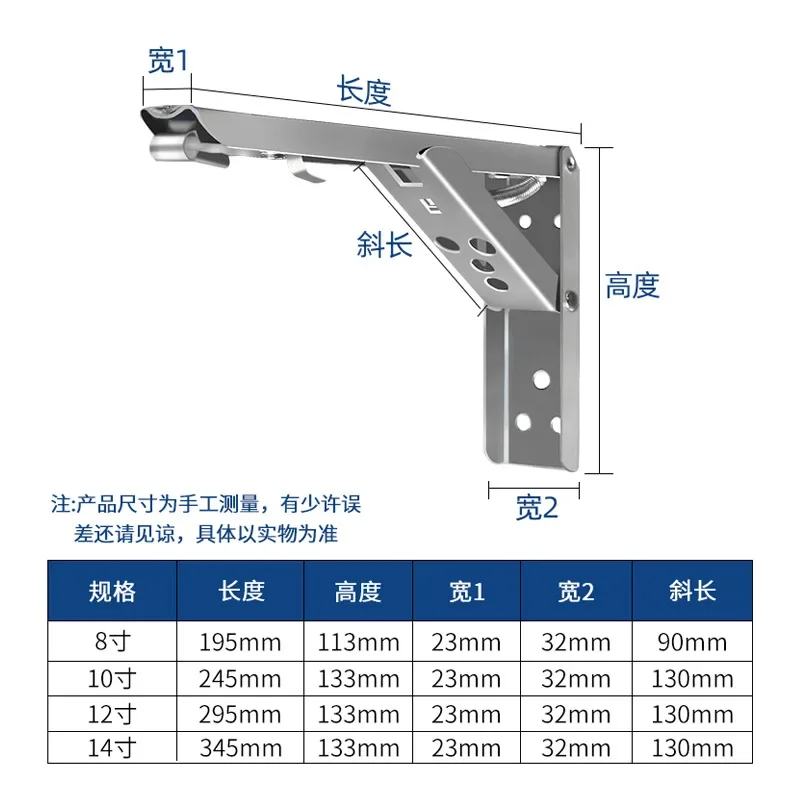 宽1

长度

斜长

高度

宽2

注:产品尺寸为手工测量，有少许误差还请见谅，具体以实物为准

| 规格 | 长度 | 高度 | 宽1 | 宽2 | 斜长 |
|---|---|---|---|---|---|
| 8寸 | 195mm | 113mm | 23mm | 32mm | 90mm |
| 10寸 | 245mm | 133mm | 23mm | 32mm | 130mm |
| 12寸 | 295mm | 133mm | 23mm | 32mm | 130mm |
| 14寸 | 345mm | 133mm | 23mm | 32mm | 130mm |