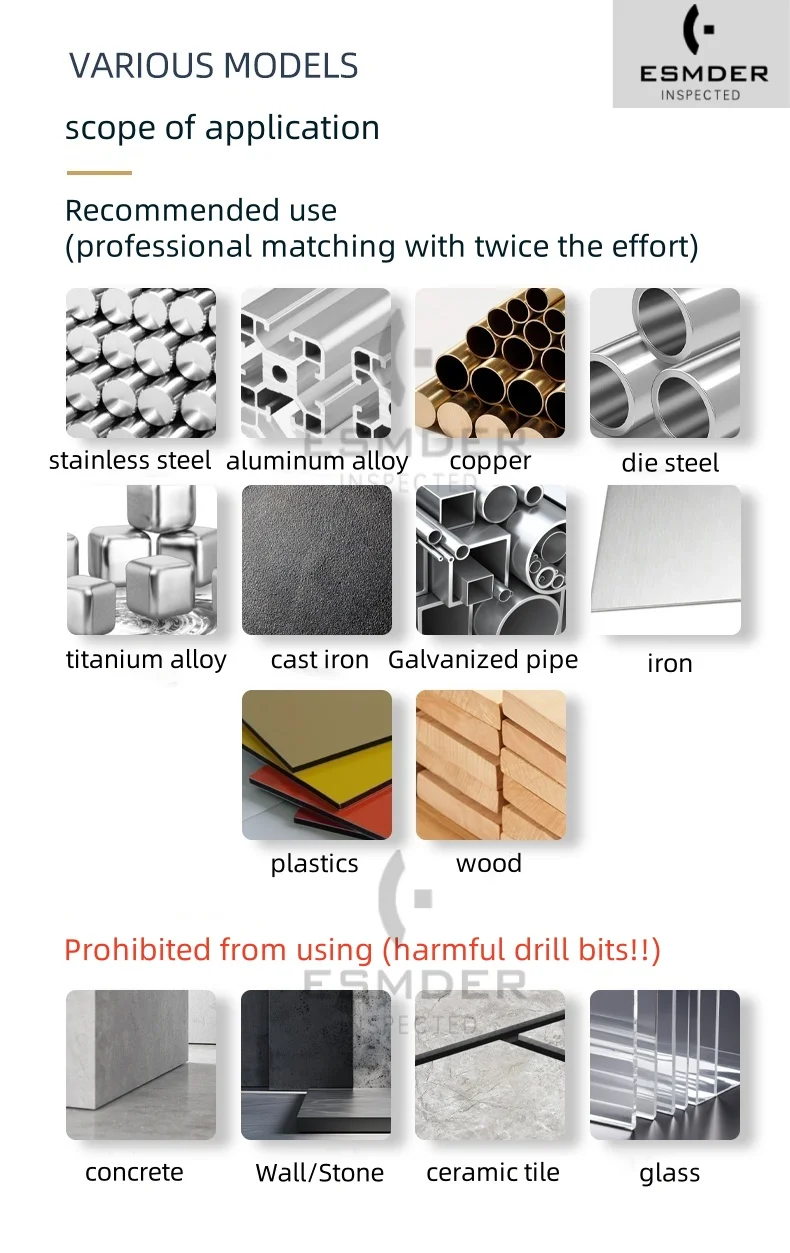 VARIOUS MODELS

ESMDER
INSPECTED

scope of application

Recommended use
(professional matching with twice the effort)

stainless steel aluminum alloy copper die steel

ESMDER
INSPECTED

titanium alloy cast iron Galvanized pipe iron

plastics wood

Prohibited from using (harmful drill bits!!)

ESMDER
INSPECTED

concrete Wall/Stone ceramic tile glass