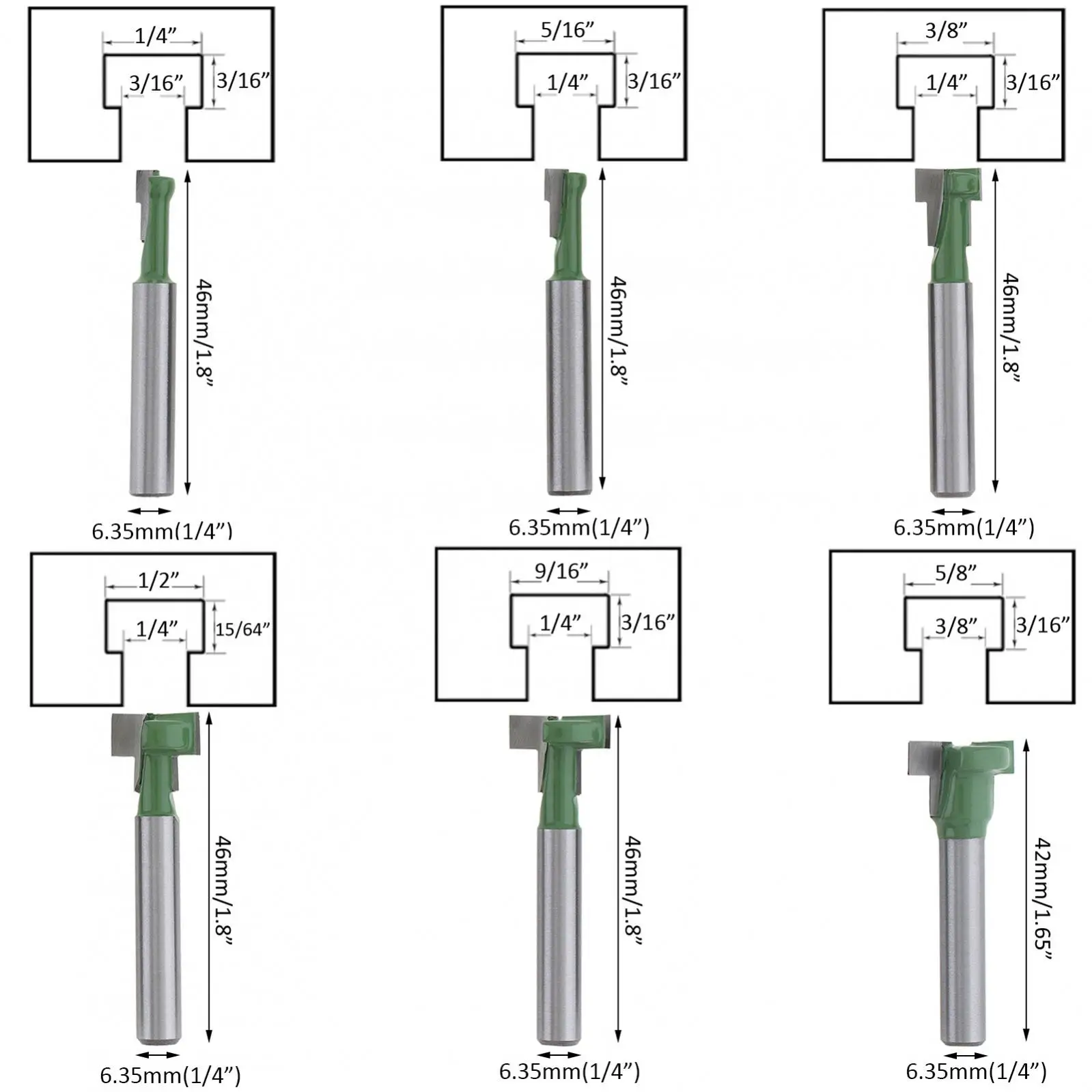 1/4”
3/16”
3/16”
46mm/1.8”
6.35mm(1/4”)

5/16”
1/4”
3/16”
46mm/1.8”
6.35mm(1/4”)

3/8”
1/4”
3/16”
46mm/1.8”
6.35mm(1/4”)

1/2”
1/4”
15/64”
46mm/1.8”
6.35mm(1/4”)

9/16”
1/4”
3/16”
46mm/1.8”
6.35mm(1/4”)

5/8”
3/8”
3/16”
42mm/1.65”
6.35mm(1/4”)