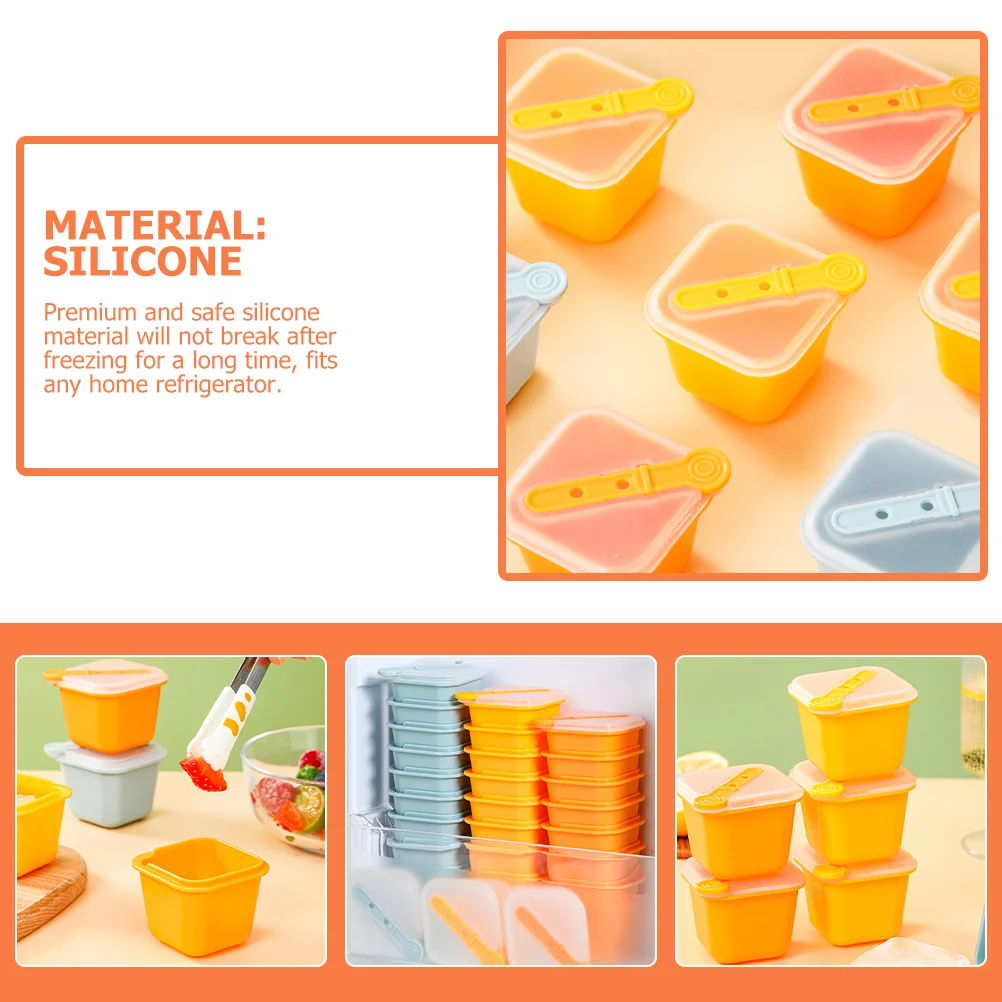 MATERIAL:
SILICONE

Premium and safe silicone material will not break after freezing for a long time, fits any home refrigerator.