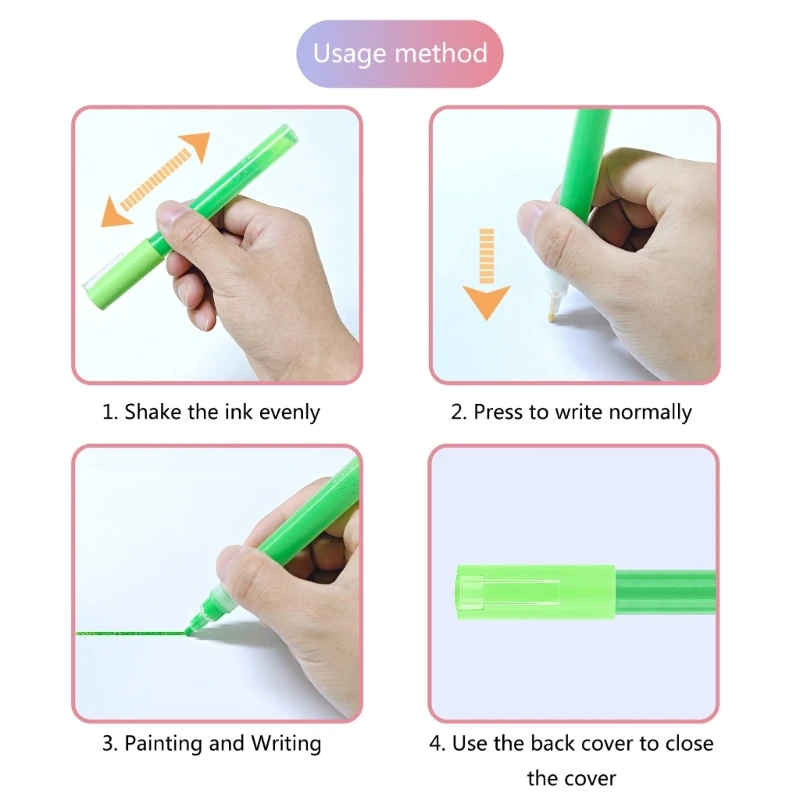 Usage method

1. Shake the ink evenly

2. Press to write normally

3. Painting and Writing

4. Use the back cover to close the cover