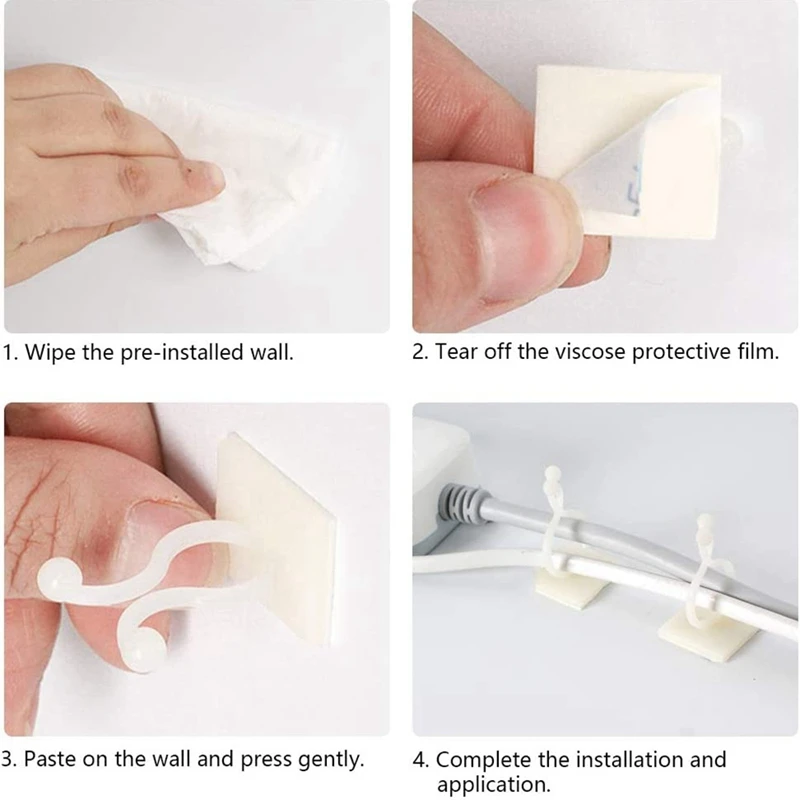 1. Wipe the pre-installed wall.

2. Tear off the viscose protective film.

3. Paste on the wall and press gently.

4. Complete the installation and application.