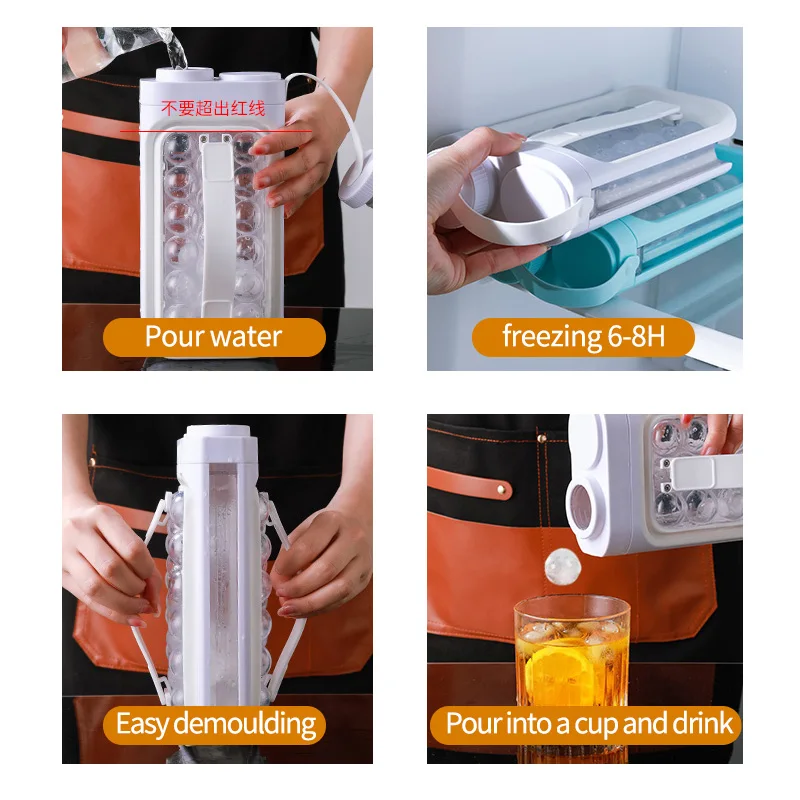 不要超出红线

Pour water

freezing 6-8H

Easy demoulding

Pour into a cup and drink