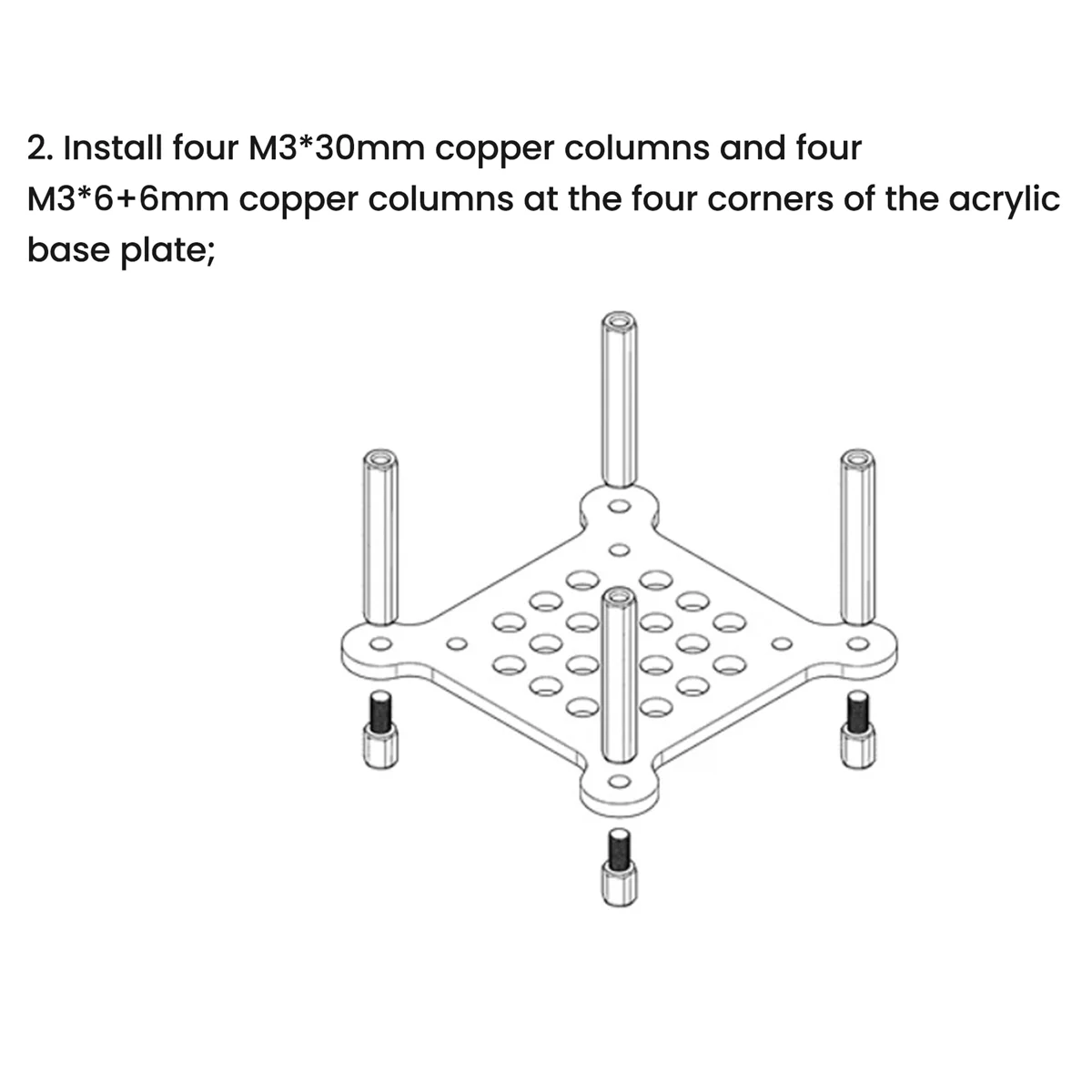 2. Install four M3*30mm copper columns and four M3*6+6mm copper columns at the four corners of the acrylic base plate;