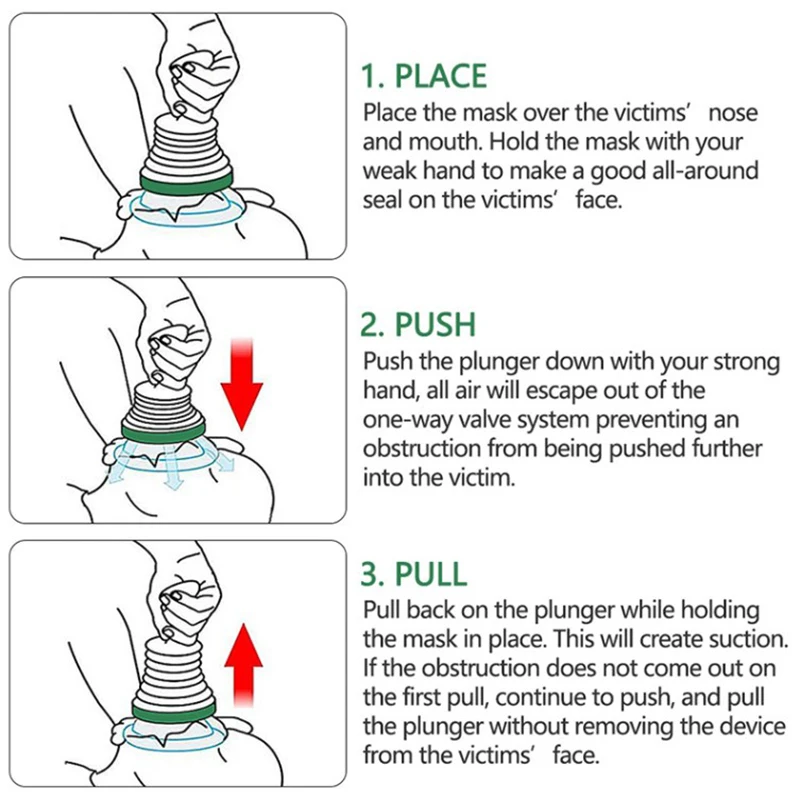 1. PLACE
Place the mask over the victims’ nose and mouth. Hold the mask with your weak hand to make a good all-around seal on the victims’ face.

2. PUSH
Push the plunger down with your strong hand, all air will escape out of the one-way valve system preventing an obstruction from being pushed further into the victim.

3. PULL
Pull back on the plunger while holding the mask in place. This will create suction. If the obstruction does not come out on the first pull, continue to push, and pull the plunger without removing the device from the victims’ face.