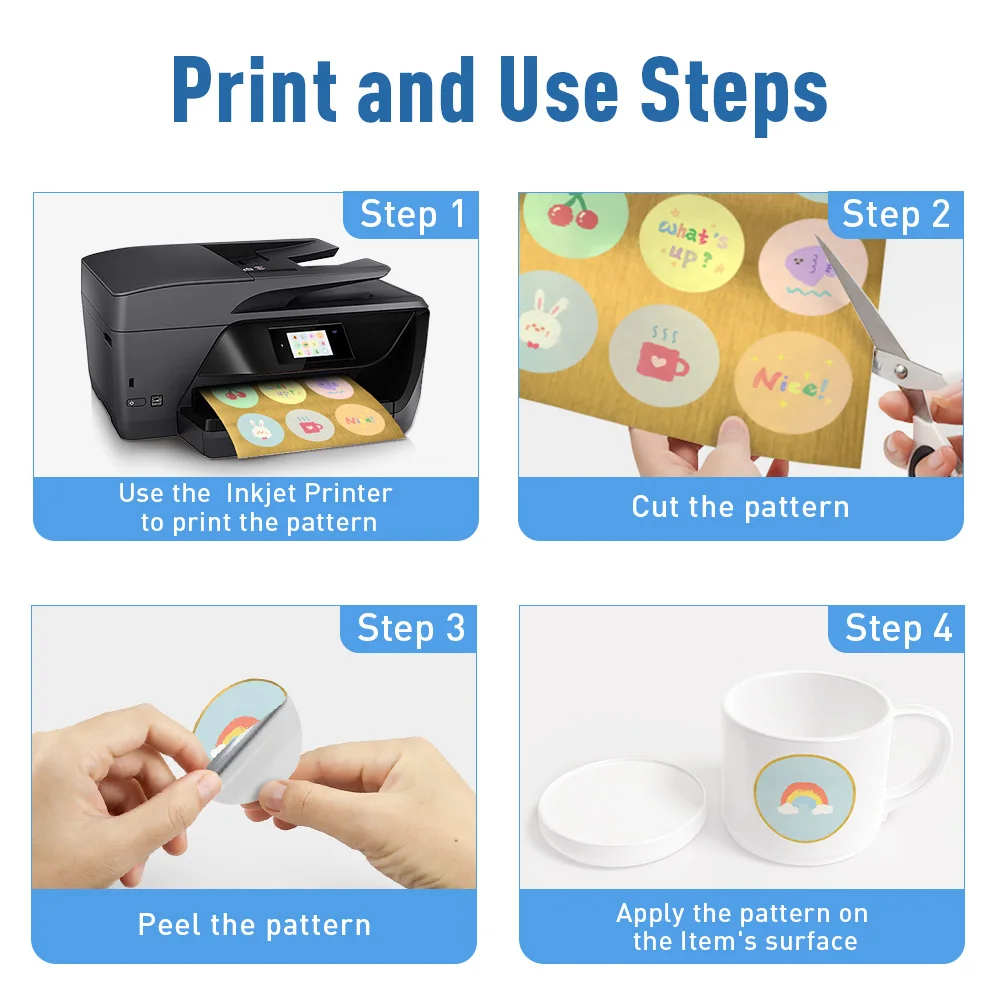 Print and Use Steps

Step 1

Nice!

Use the Inkjet Printer to print the pattern

Step 2

what's up?

Nice!

Cut the pattern

Step 3

Peel the pattern

Step 4

Apply the pattern on the Item's surface