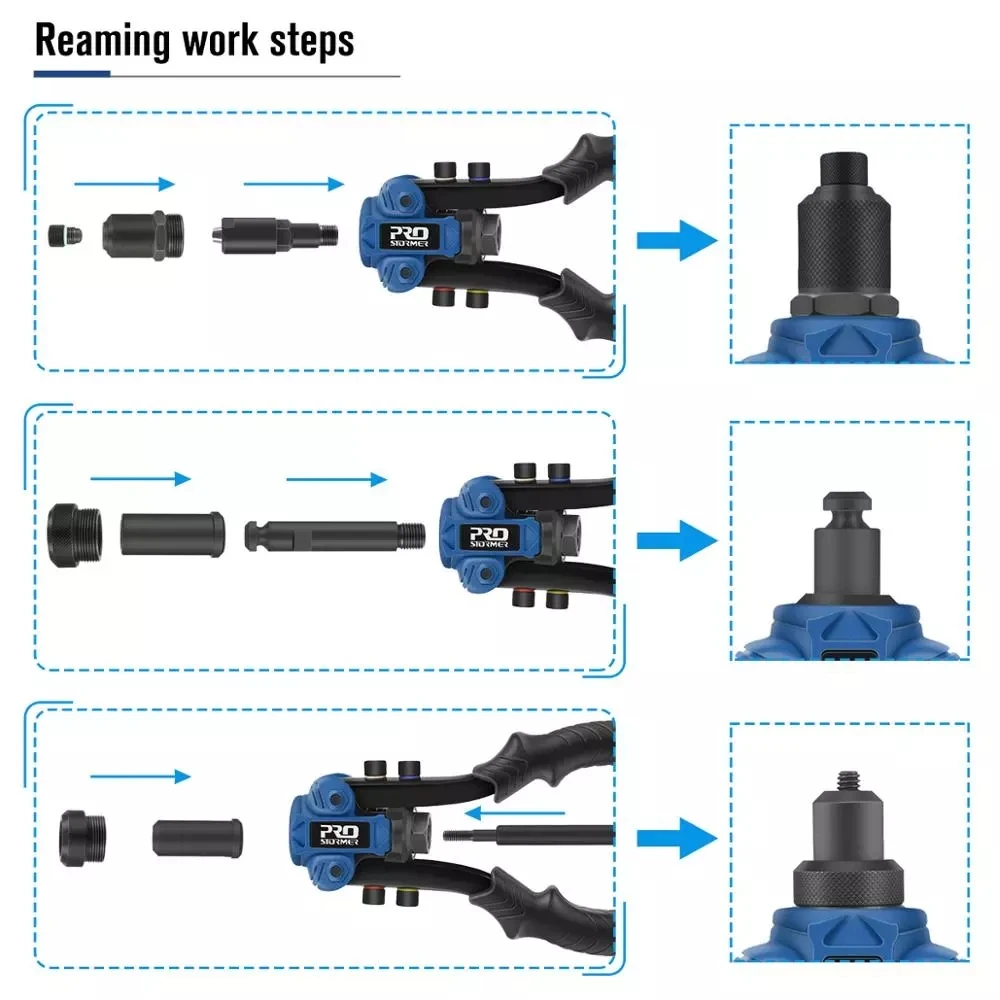 Reaming work steps

PRO STORMER

PRO STORMER

PRO STORMER