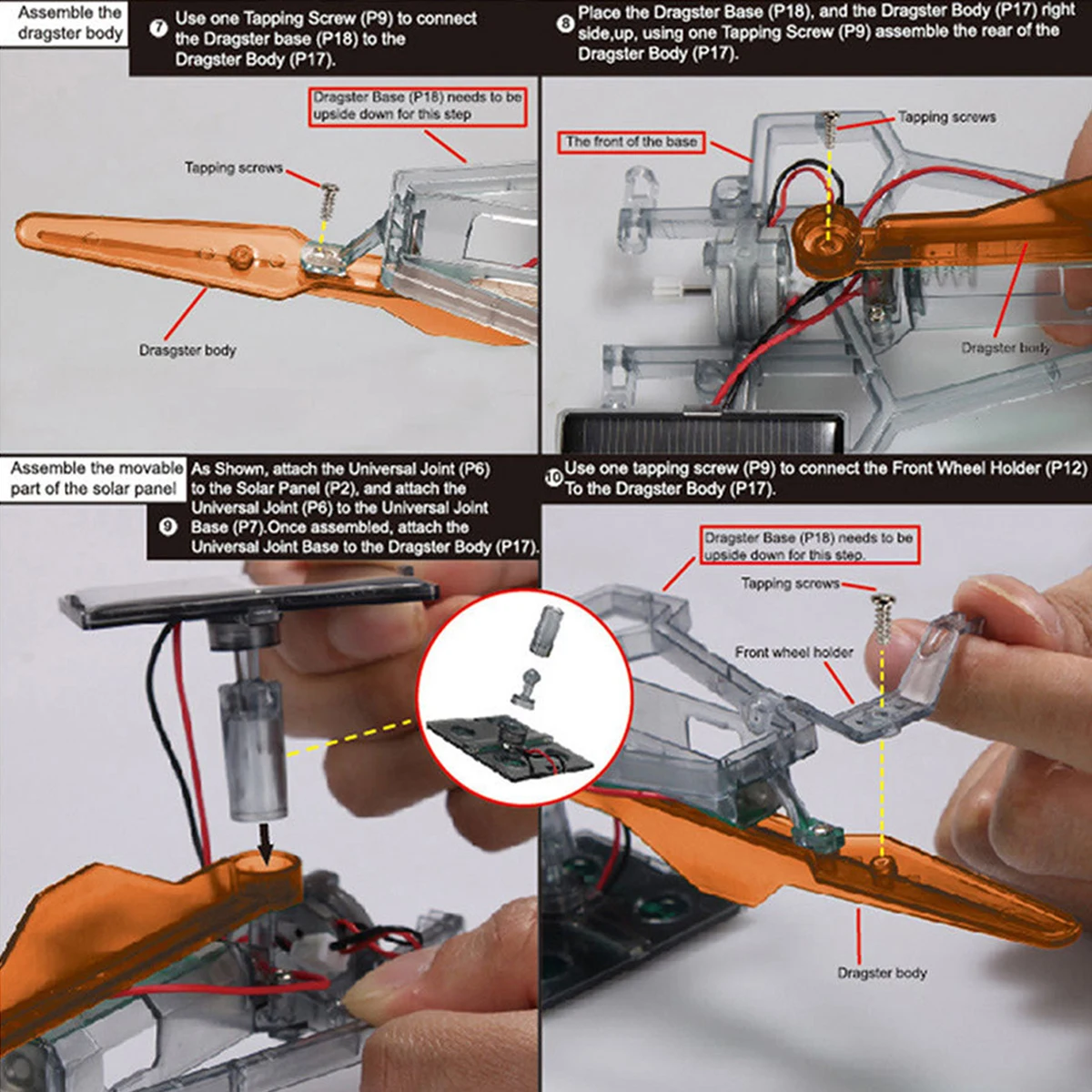 Assemble the dragster body

7 Use one Tapping Screw (P9) to connect the Dragster base (P18) to the Dragster Body (P17).

Dragster Base (P18) needs to be upside down for this step

Tapping screws

Drasgster body

8 Place the Dragster Base (P18), and the Dragster Body (P17) right side,up, using one Tapping Screw (P9) assemble the rear of the Dragster Body (P17).

The front of the base

Tapping screws

Dragster body

Assemble the movable part of the solar panel

9 As Shown, attach the Universal Joint (P6) to the Solar Panel (P2), and attach the Universal Joint (P6) to the Universal Joint Base (P7).Once assembled, attach the Universal Joint Base to the Dragster Body (P17).

10 Use one tapping screw (P9) to connect the Front Wheel Holder (P12) To the Dragster Body (P17).

Dragster Base (P18) needs to be upside down for this step.

Tapping screws

Front wheel holder

Dragster body