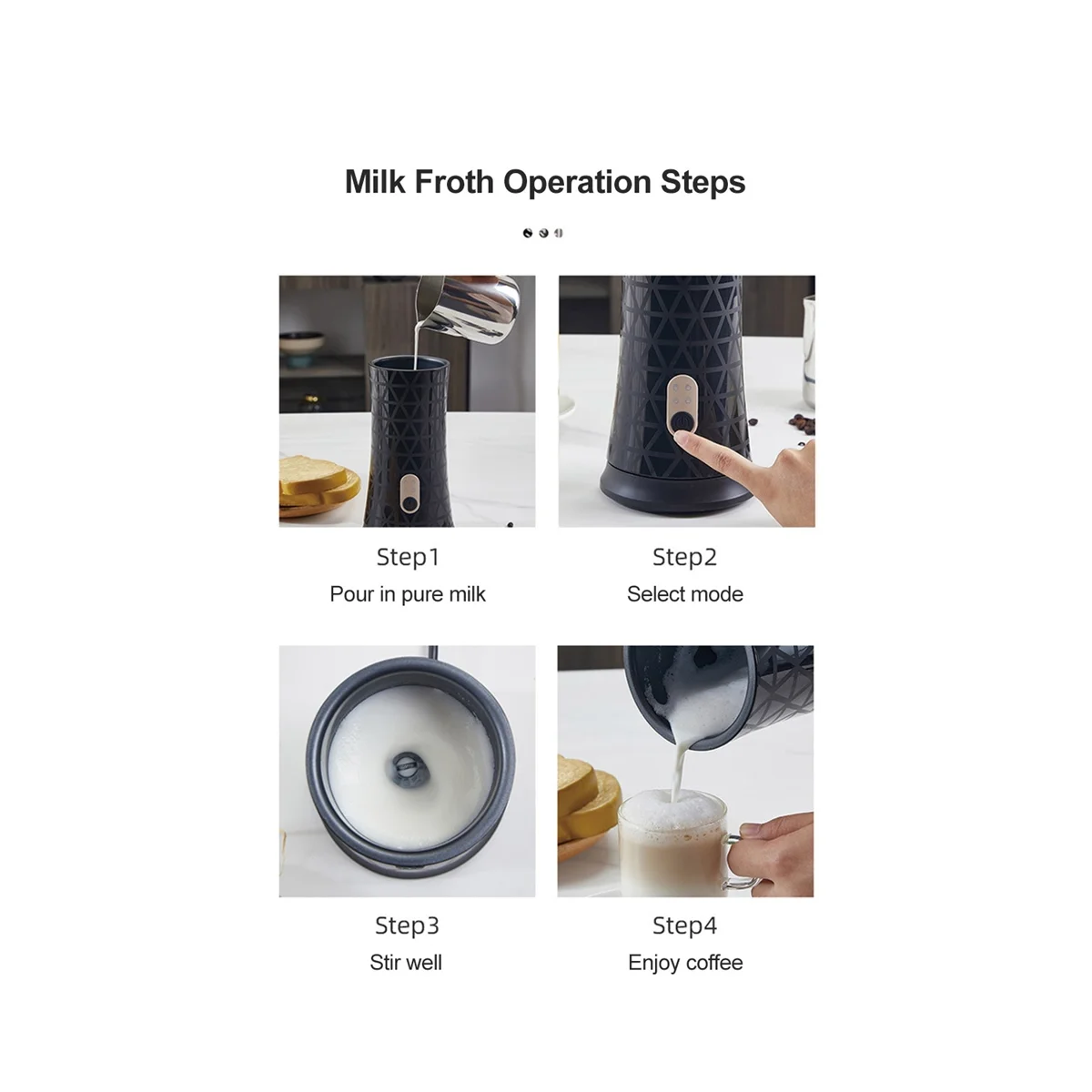 Milk Froth Operation Steps

Step1
Pour in pure milk

Step2
Select mode

Step3
Stir well

Step4
Enjoy coffee