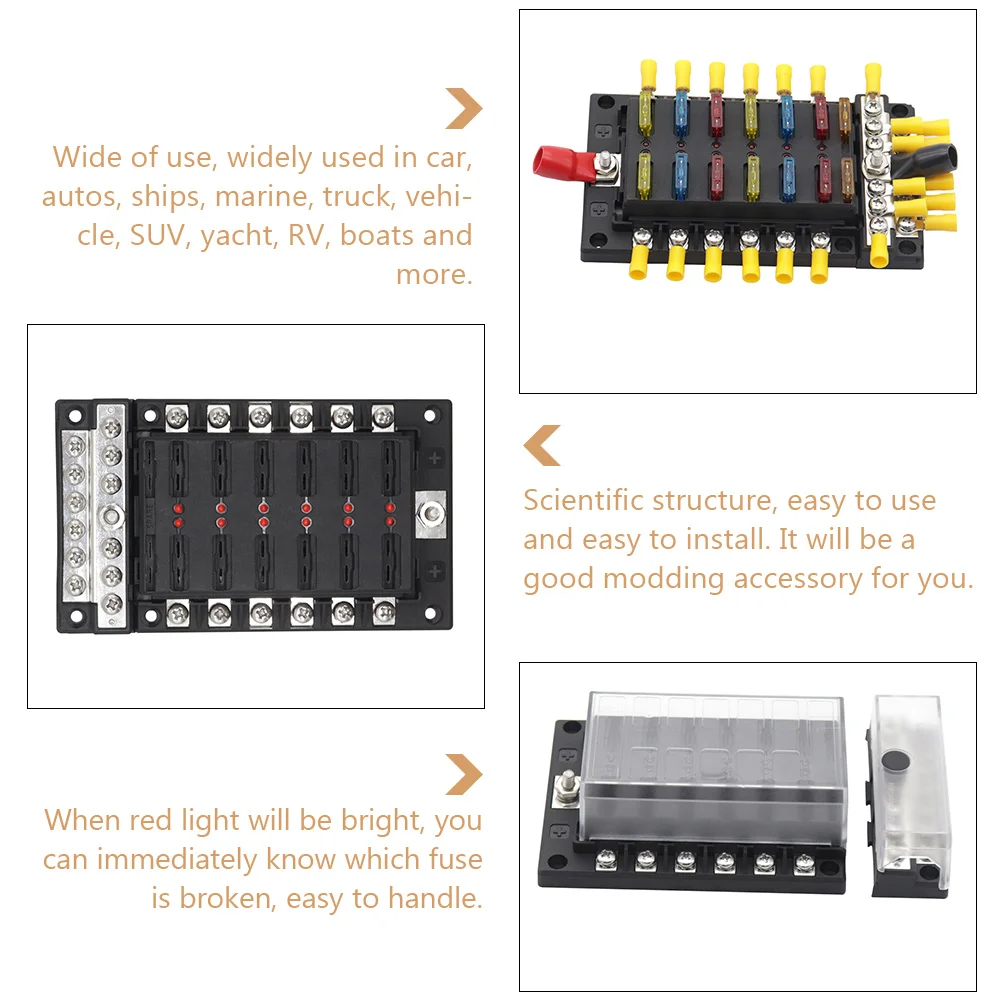 Wide of use, widely used in car, autos, ships, marine, truck, vehicle, SUV, yacht, RV, boats and more.

Scientific structure, easy to use and easy to install. It will be a good modding accessory for you.

When red light will be bright, you can immediately know which fuse is broken, easy to handle.