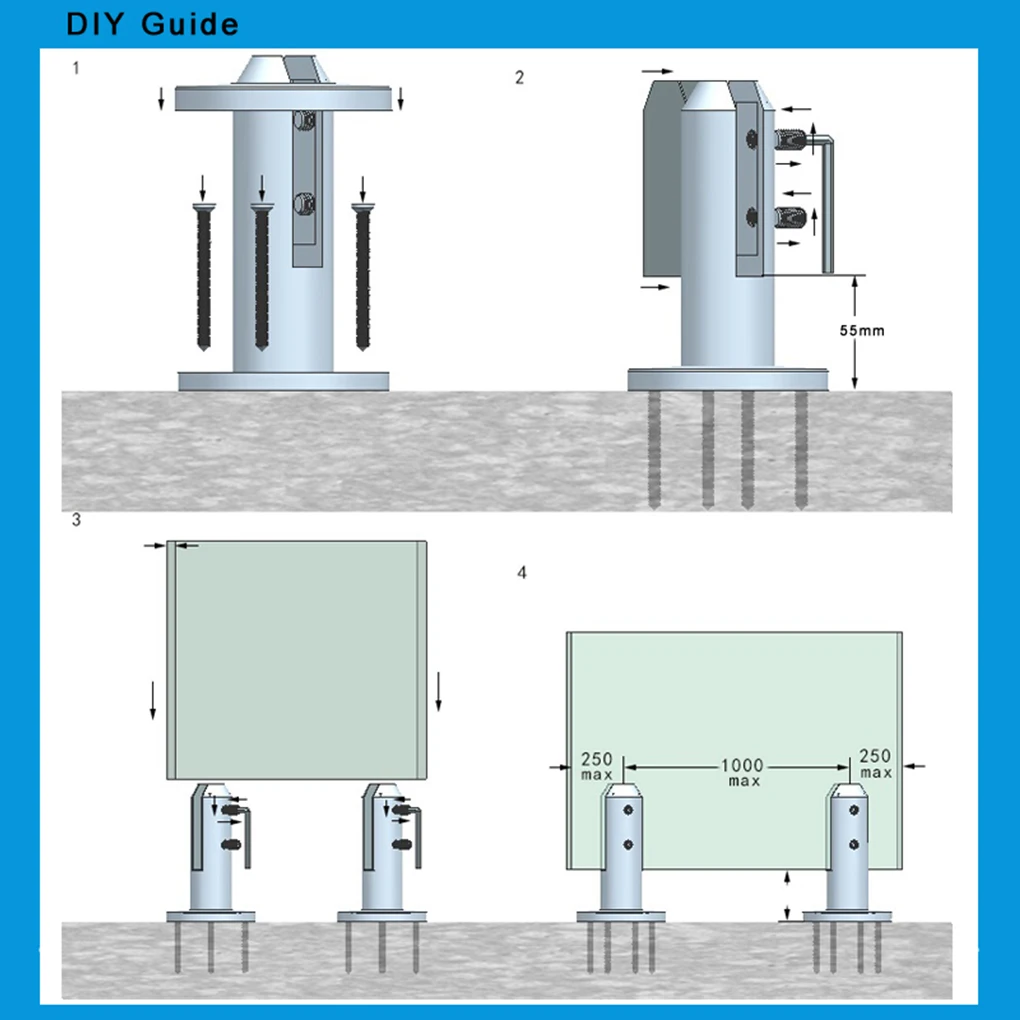 DIY Guide

1

2

55mm

3

4

250 max

1000 max

250 max