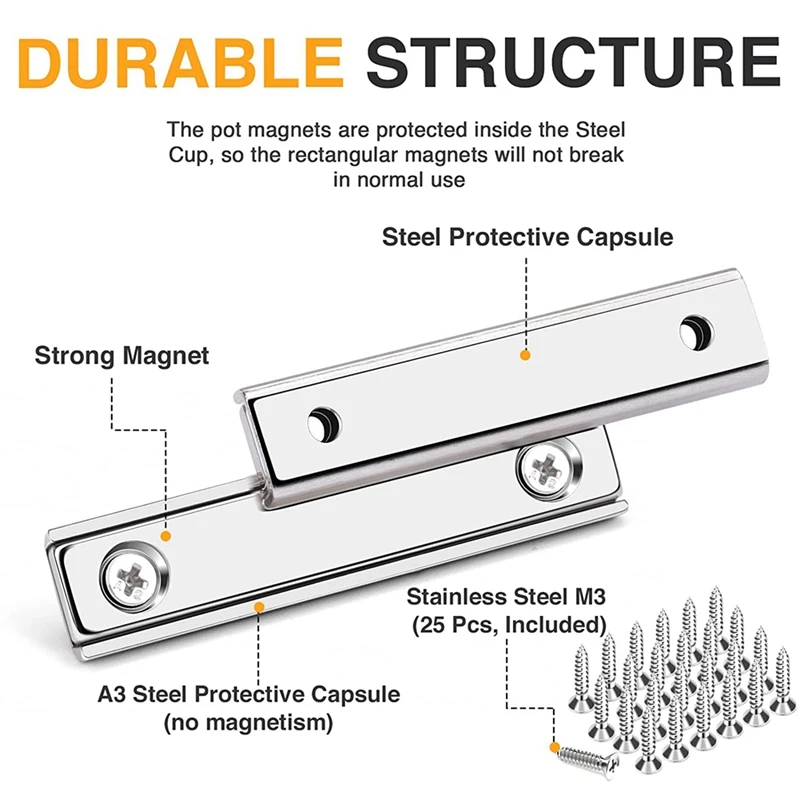 DURABLE STRUCTURE

The pot magnets are protected inside the Steel Cup, so the rectangular magnets will not break in normal use

Steel Protective Capsule

Strong Magnet

Stainless Steel M3
(25 Pcs, Included)

A3 Steel Protective Capsule
(no magnetism)