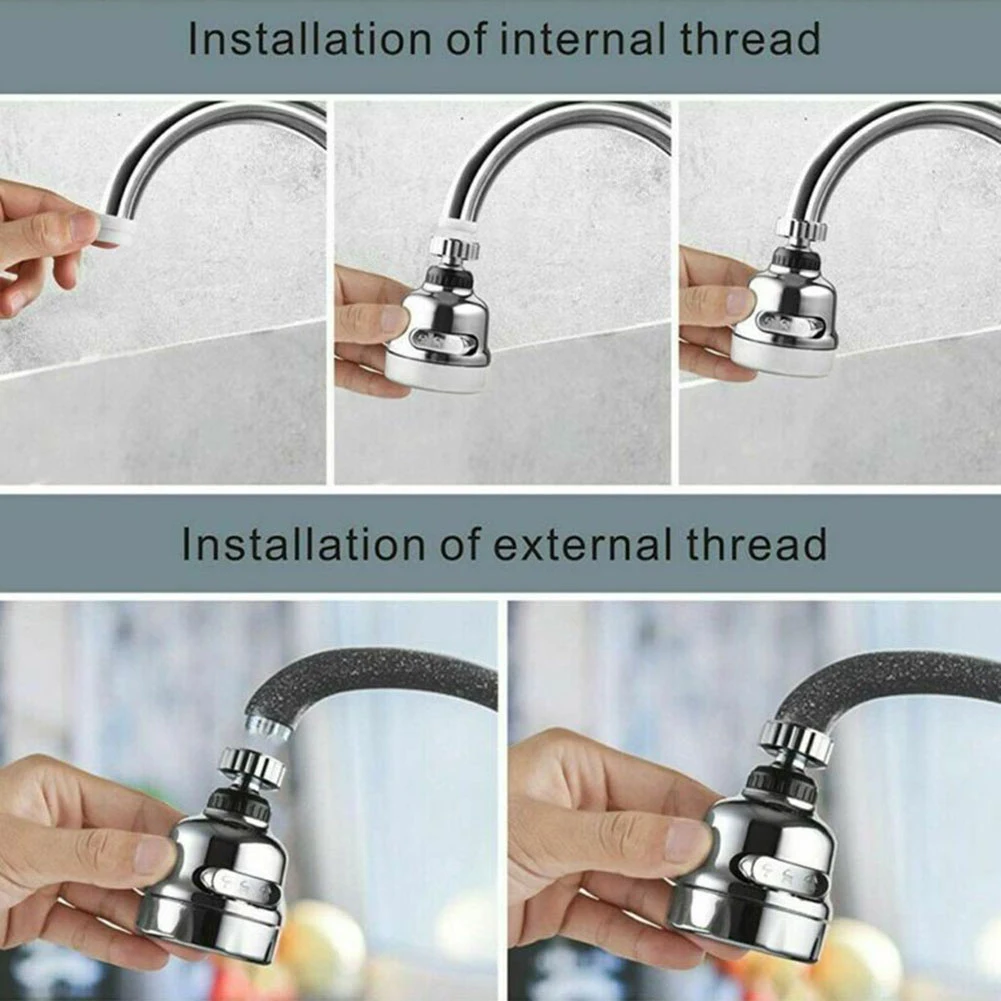 Installation of internal thread

Installation of external thread