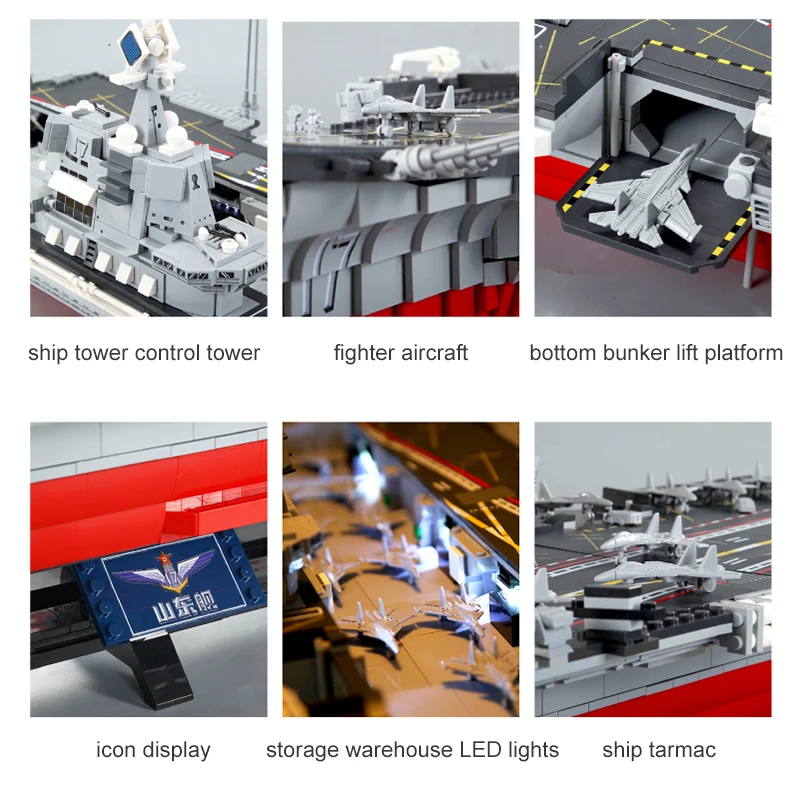 17

17

ship tower control tower

fighter aircraft

bottom bunker lift platform

山东舰

icon display

storage warehouse LED lights

ship tarmac