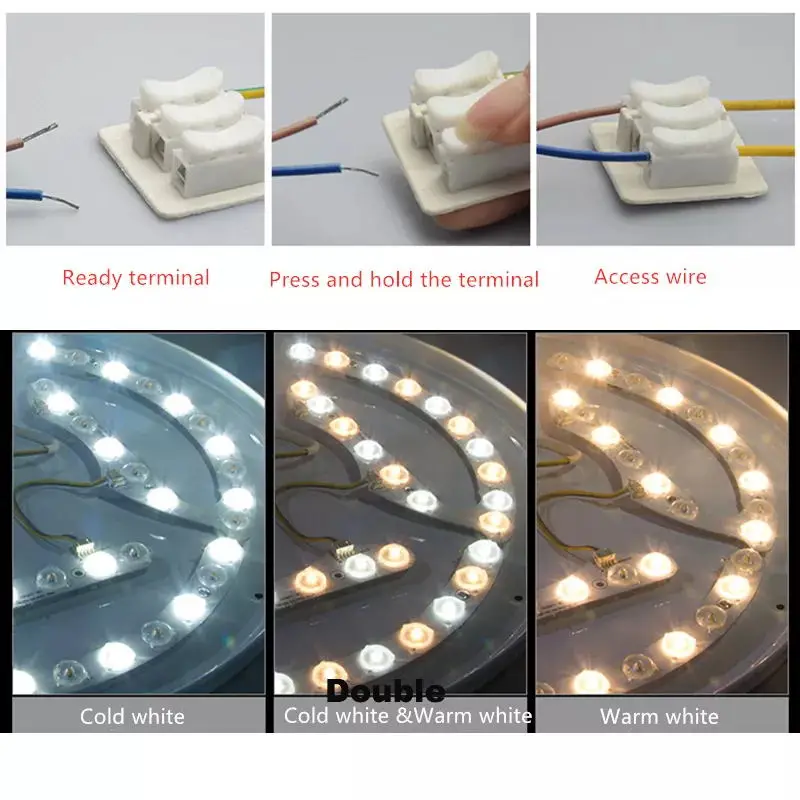 Ready terminal

Press and hold the terminal

Access wire

Cold white

Double

Cold white &Warm white

Warm white