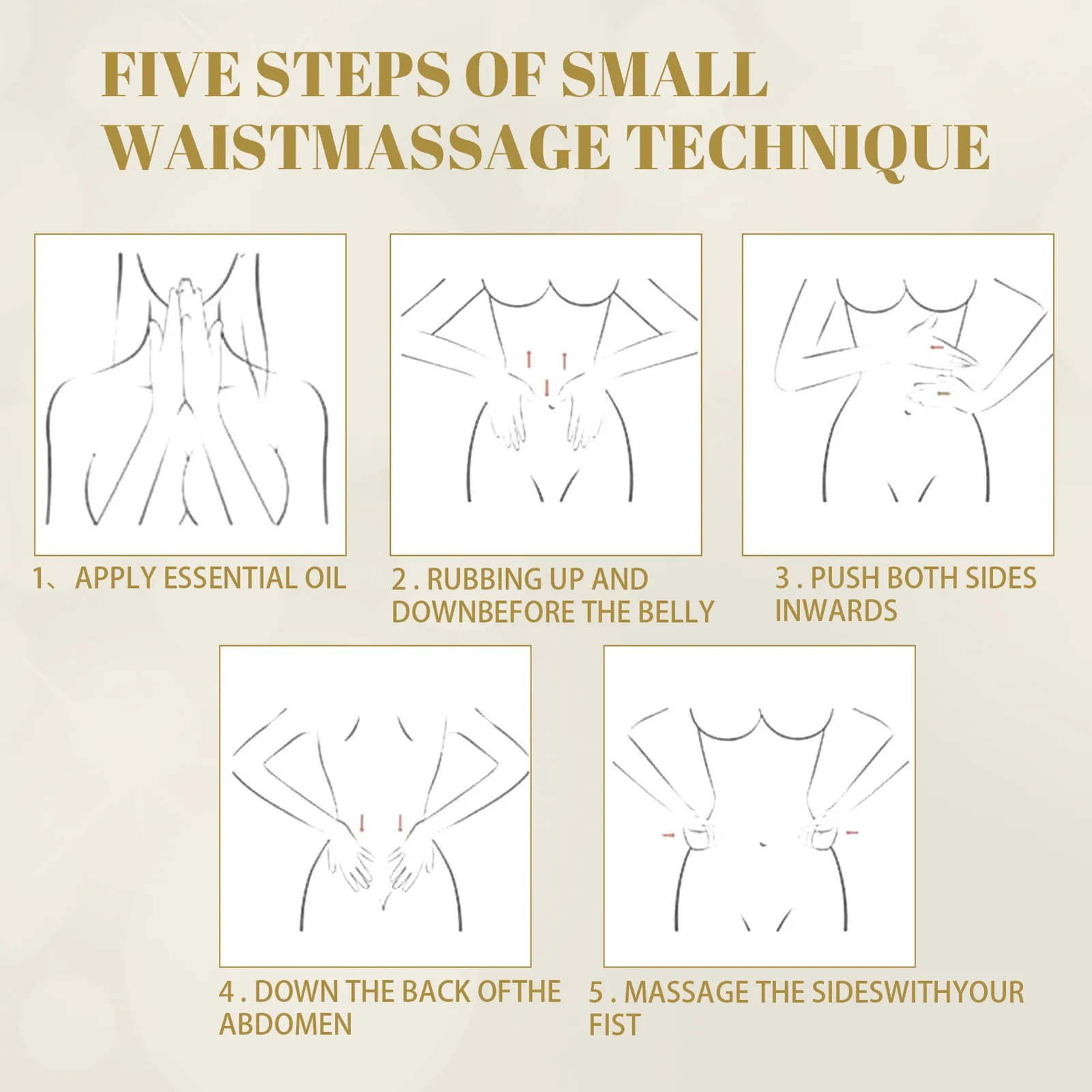 FIVE STEPS OF SMALL WAISTMASSAGE TECHNIQUE

1、APPLY ESSENTIAL OIL

2 . RUBBING UP AND DOWNBEFORE THE BELLY

3 . PUSH BOTH SIDES INWARDS

4 . DOWN THE BACK OFTHE ABDOMEN

5 . MASSAGE THE SIDESWITHYOUR FIST