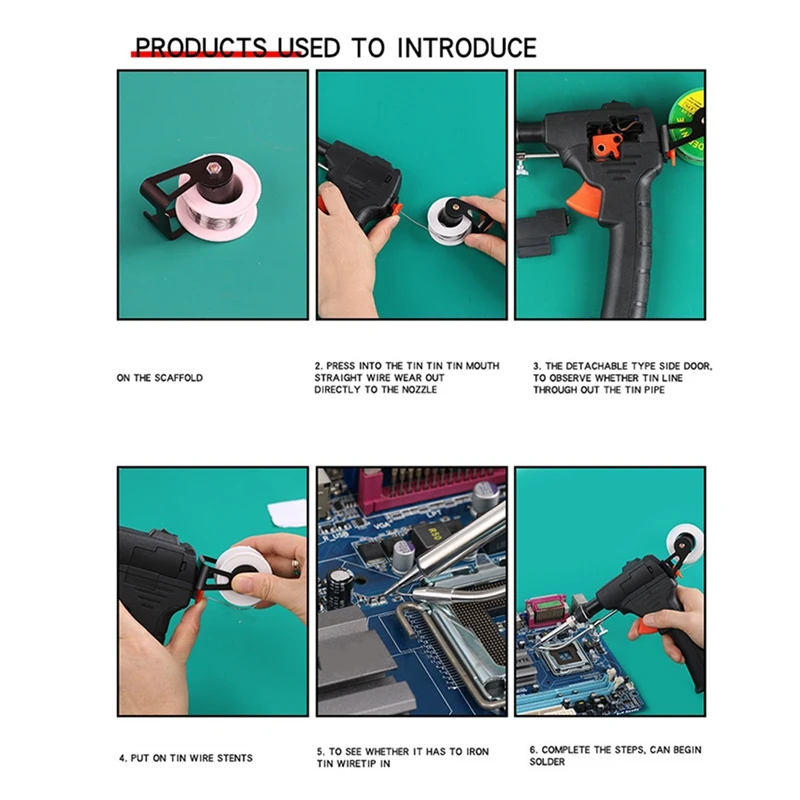 PRODUCTS USED TO INTRODUCE

ON THE SCAFFOLD

2. PRESS INTO THE TIN TIN TIN MOUTH STRAIGHT WIRE WEAR OUT DIRECTLY TO THE NOZZLE

3. THE DETACHABLE TYPE SIDE DOOR, TO OBSERVE WHETHER TIN LINE THROUGH OUT THE TIN PIPE

4. PUT ON TIN WIRE STENTS

5. TO SEE WHETHER IT HAS TO IRON TIN WIRETIP IN

6. COMPLETE THE STEPS, CAN BEGIN SOLDER