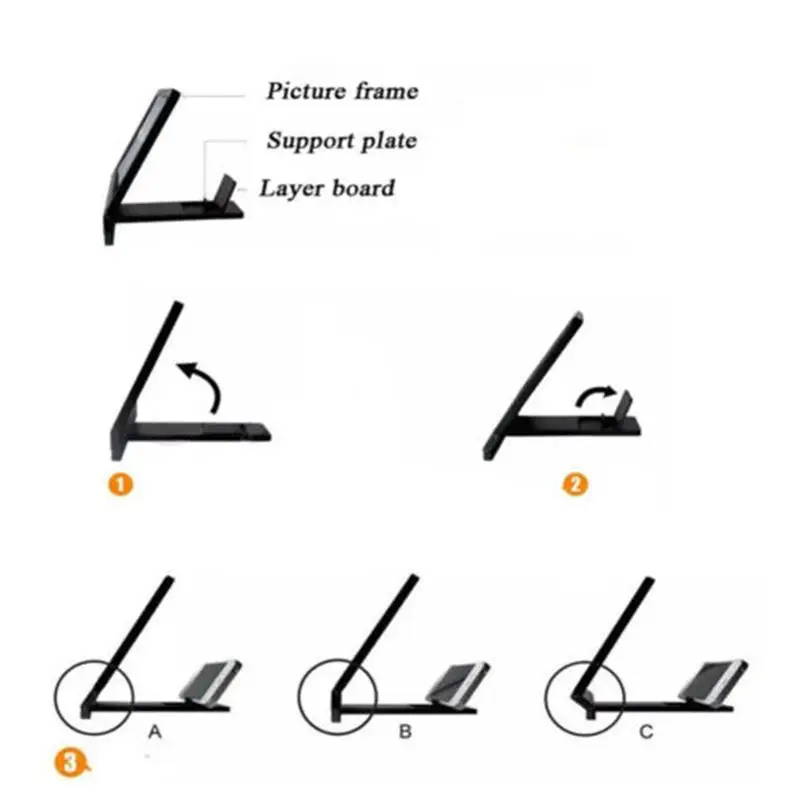 Picture frame
Support plate
Layer board

1
2

A
B
C
3