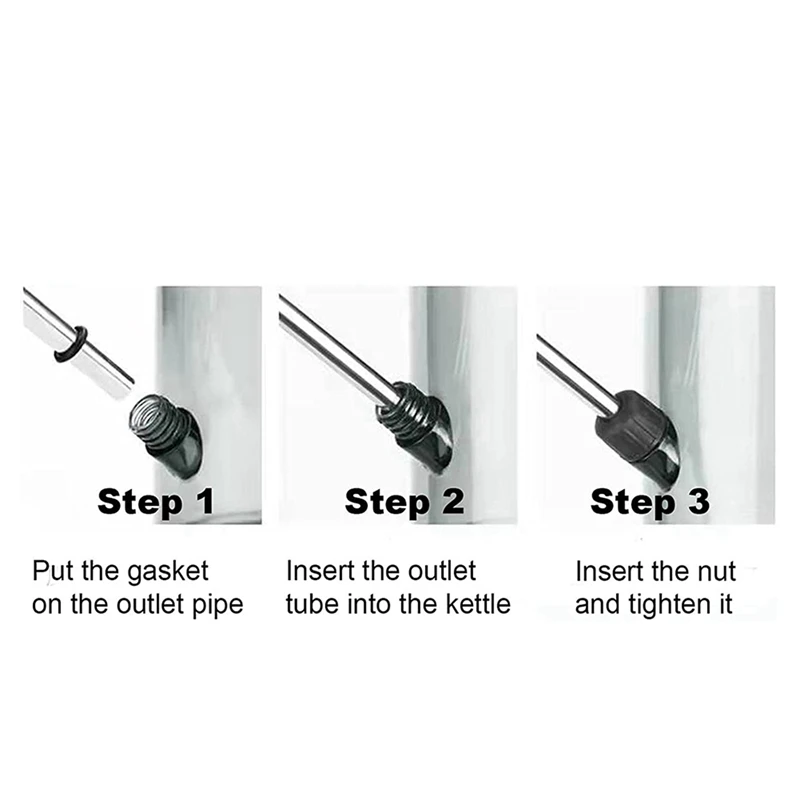 Step 1

Put the gasket on the outlet pipe

Step 2

Insert the outlet tube into the kettle

Step 3

Insert the nut and tighten it