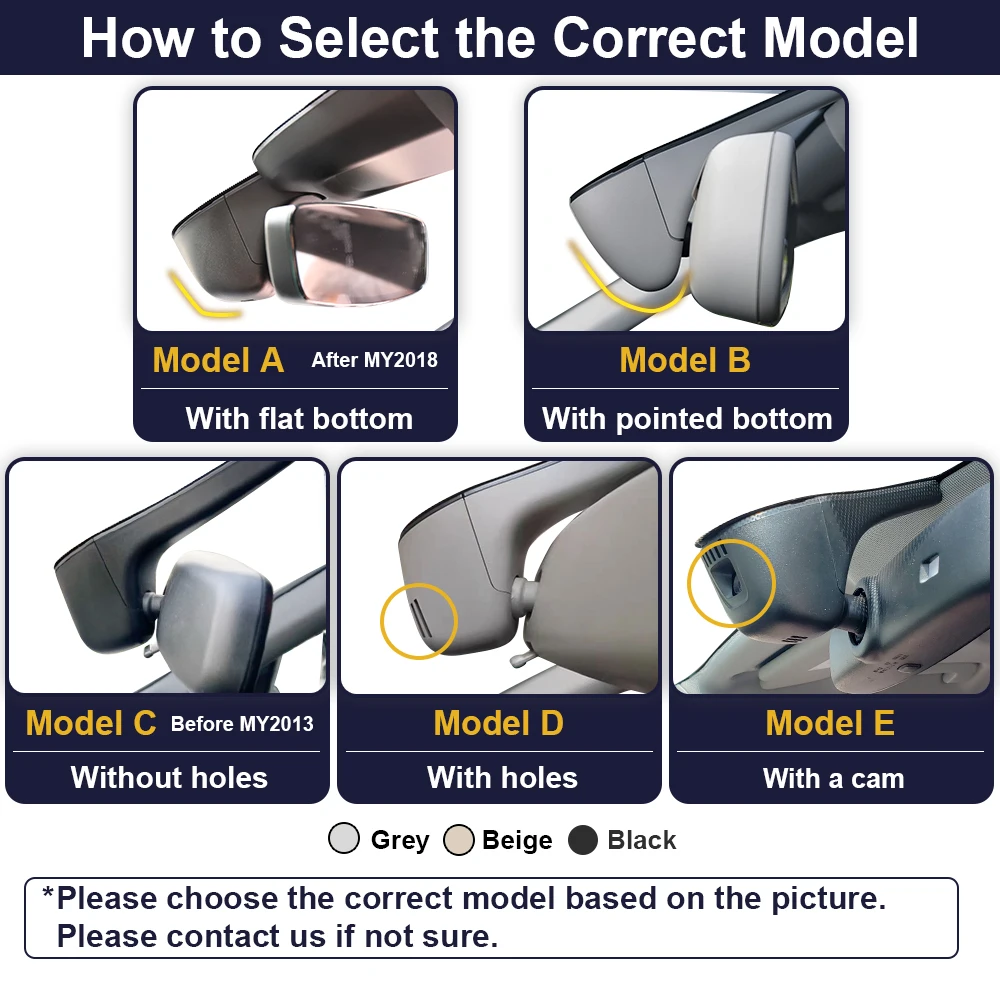 How to Select the Correct Model

Model A After MY2018
With flat bottom

Model B
With pointed bottom

Model C Before MY2013
Without holes

Model D
With holes

Model E
With a cam

Grey Beige Black

*Please choose the correct model based on the picture.
Please contact us if not sure.