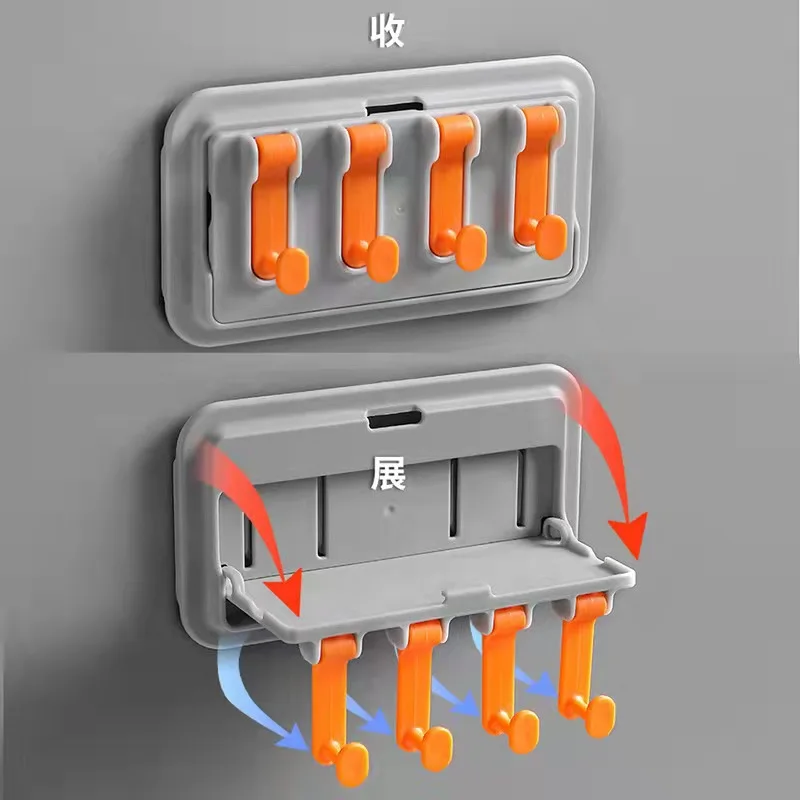 收

展