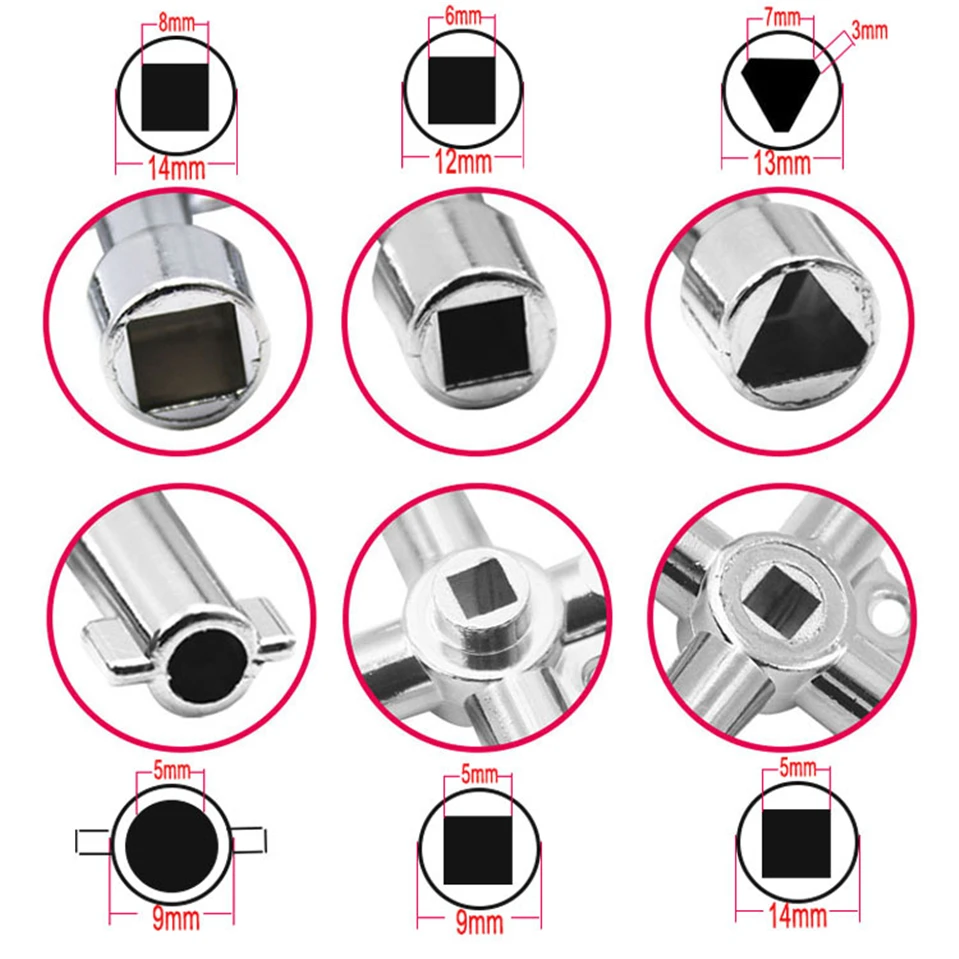 8mm
14mm
6mm
12mm
7mm
3mm
13mm
5mm
9mm
5mm
9mm
5mm
14mm