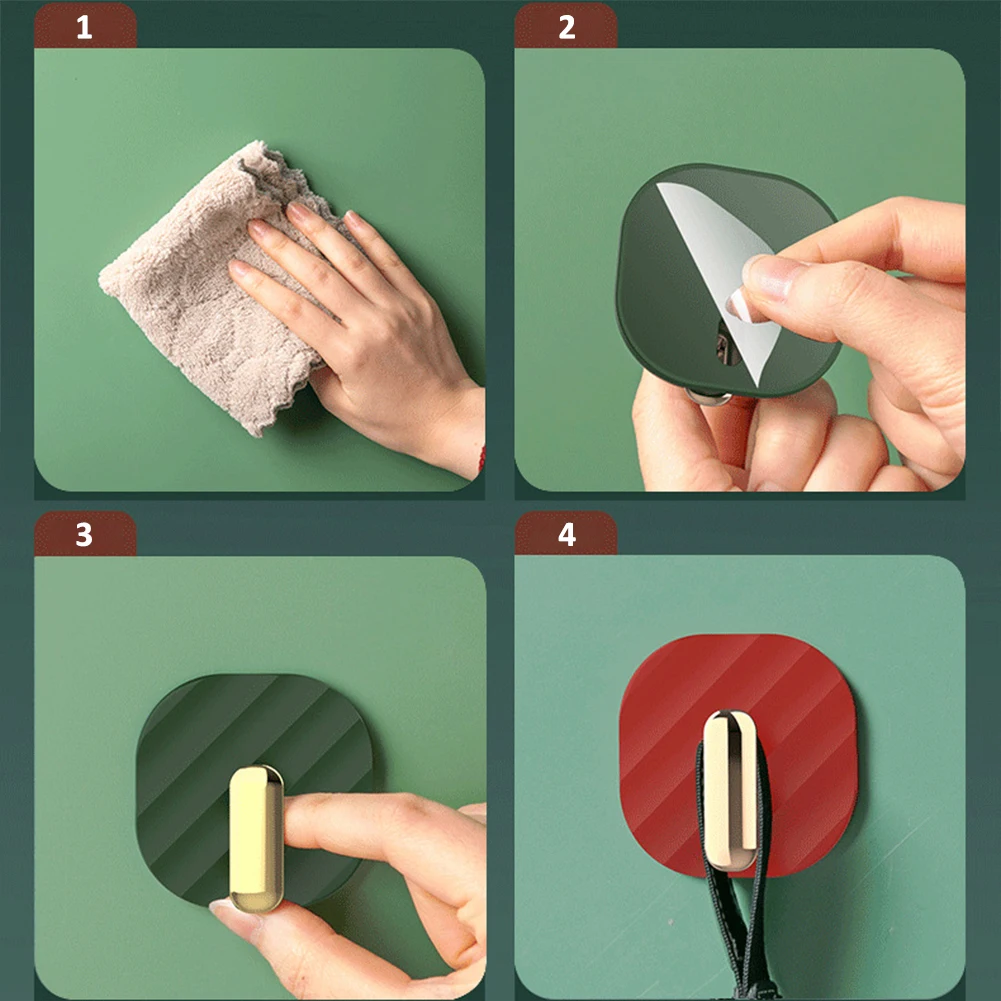 1
2
3
4