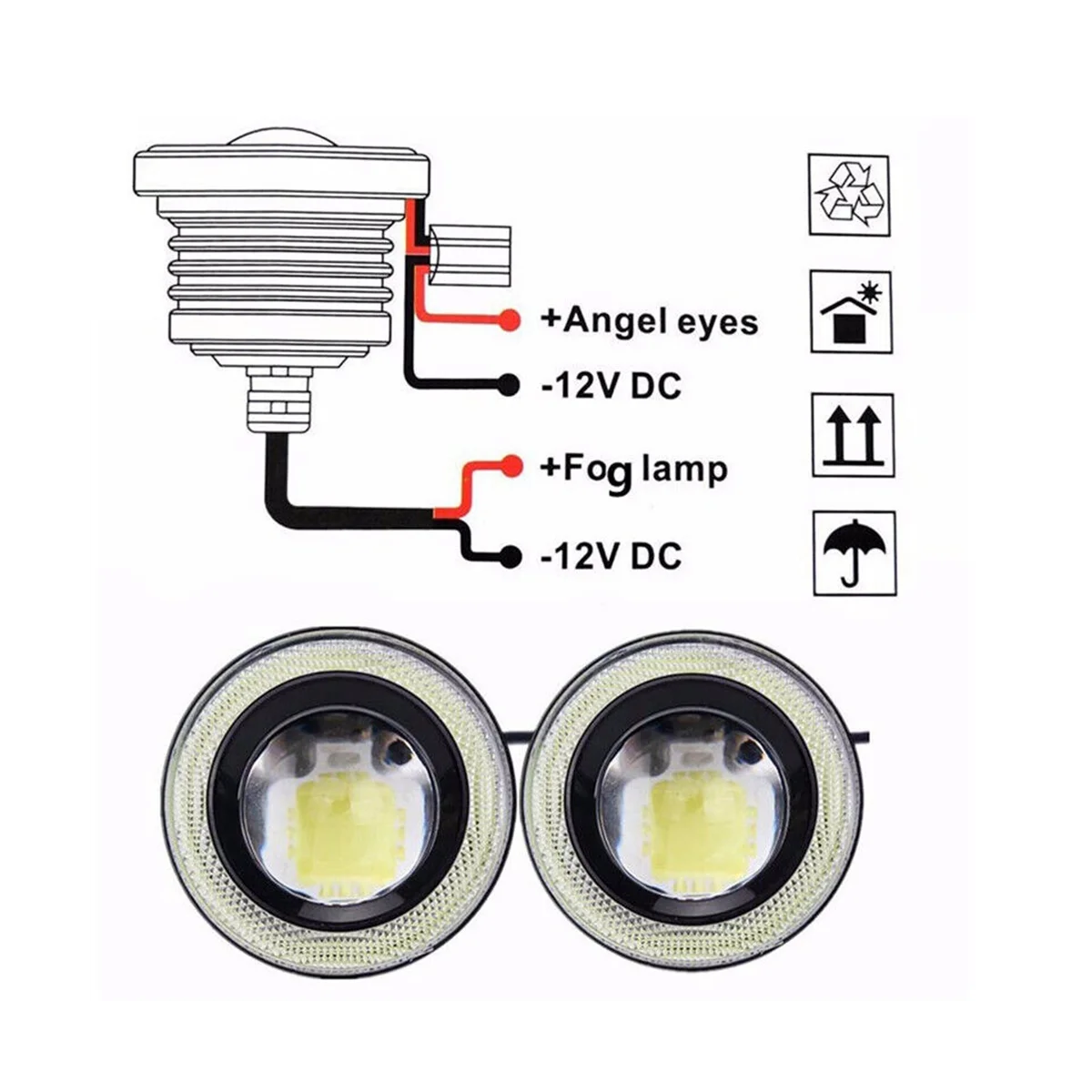 +Angel eyes
-12V DC
+Fog lamp
-12V DC